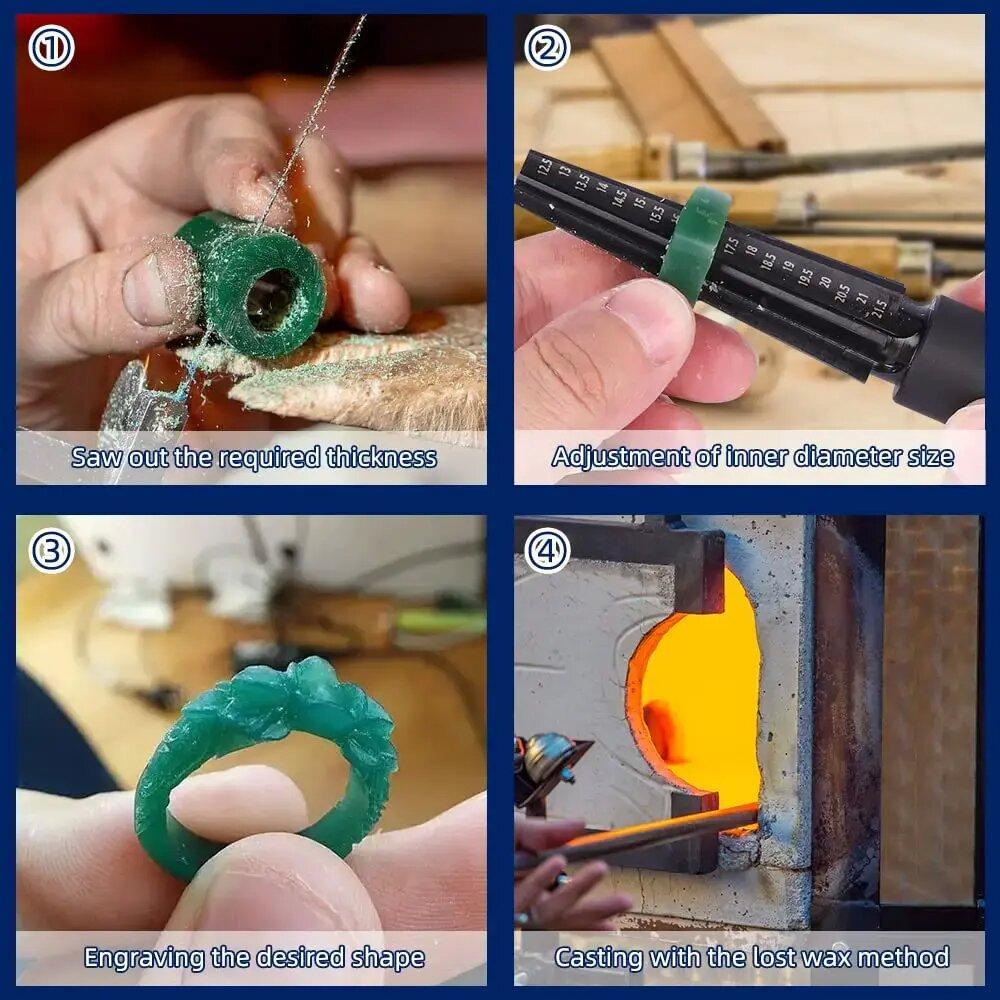 ①

Saw out the required thickness

②

12.5 13 13.5 14 14.5 15 15.5 17.5 18 18.5 19 19.5 20 20.5 21 21.5

Adjustment of inner diameter size

③

Engraving the desired shape

④

Casting with the lost wax method