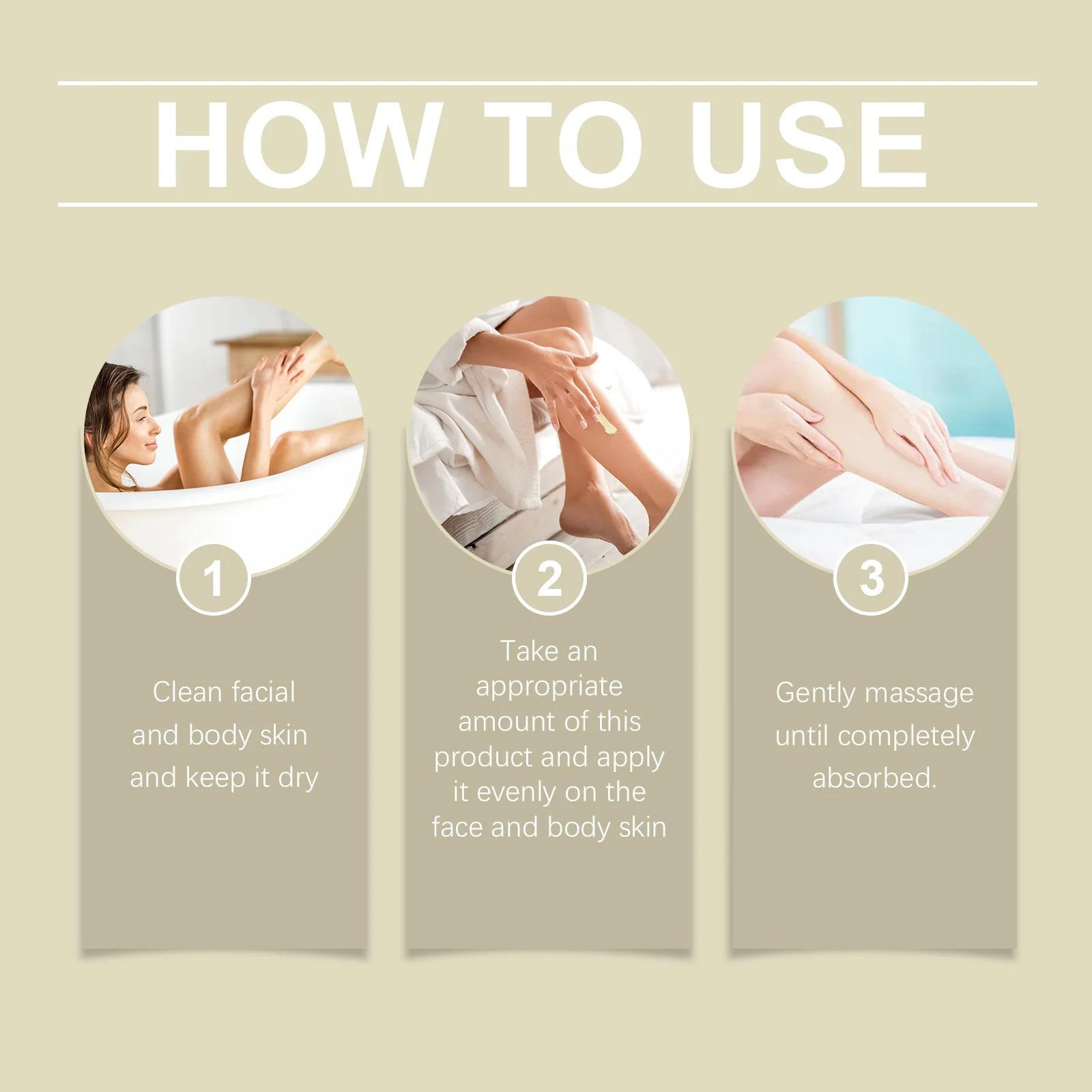 HOW TO USE

1

Clean facial and body skin and keep it dry

2

Take an appropriate amount of this product and apply it evenly on the face and body skin

3

Gently massage until completely absorbed.