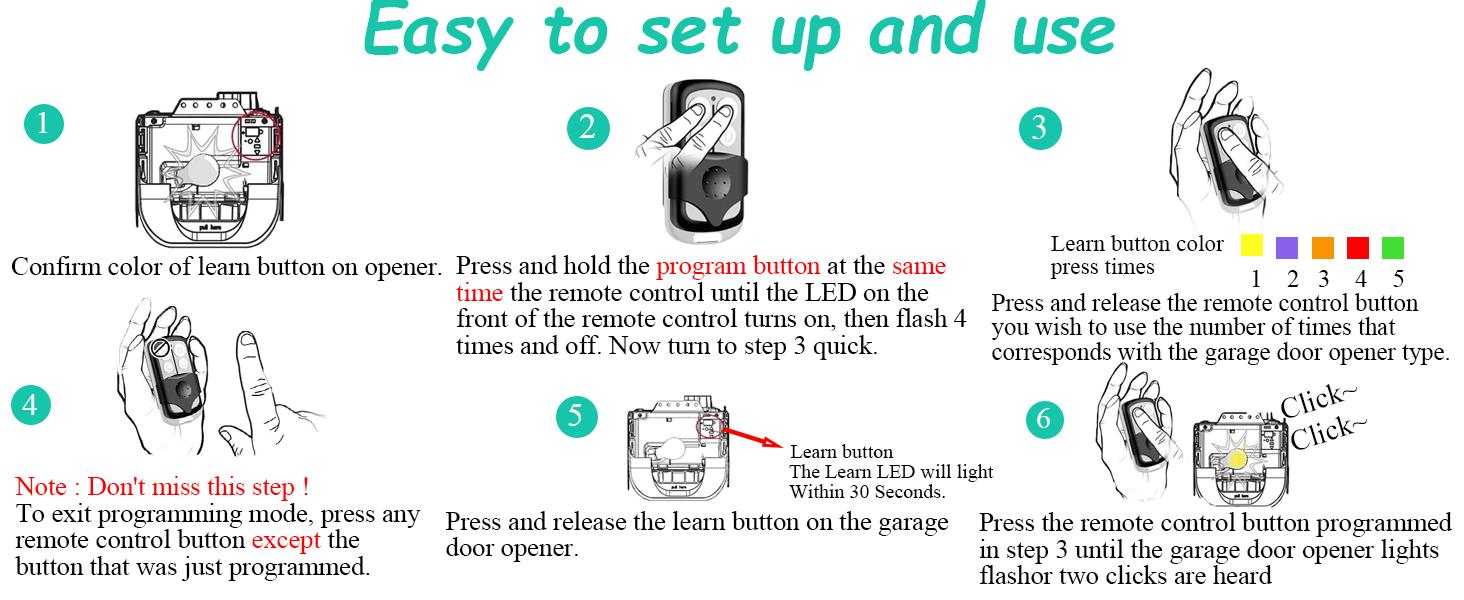 Easy to set up and use

1

Confirm color of learn button on opener.

2

Press and hold the program button at the same time the remote control until the LED on the front of the remote control turns on, then flash 4 times and off. Now turn to step 3 quick.

3

Learn button color
press times

1 2 3 4 5

Press and release the remote control button you wish to use the number of times that corresponds with the garage door opener type.

4

Note : Don't miss this step !
To exit programming mode, press any remote control button except the button that was just programmed.

5

Learn button
The Learn LED will light
Within 30 Seconds.

Press and release the learn button on the garage door opener.

6

Click~
Click~

Press the remote control button programmed in step 3 until the garage door opener lights flashor two clicks are heard