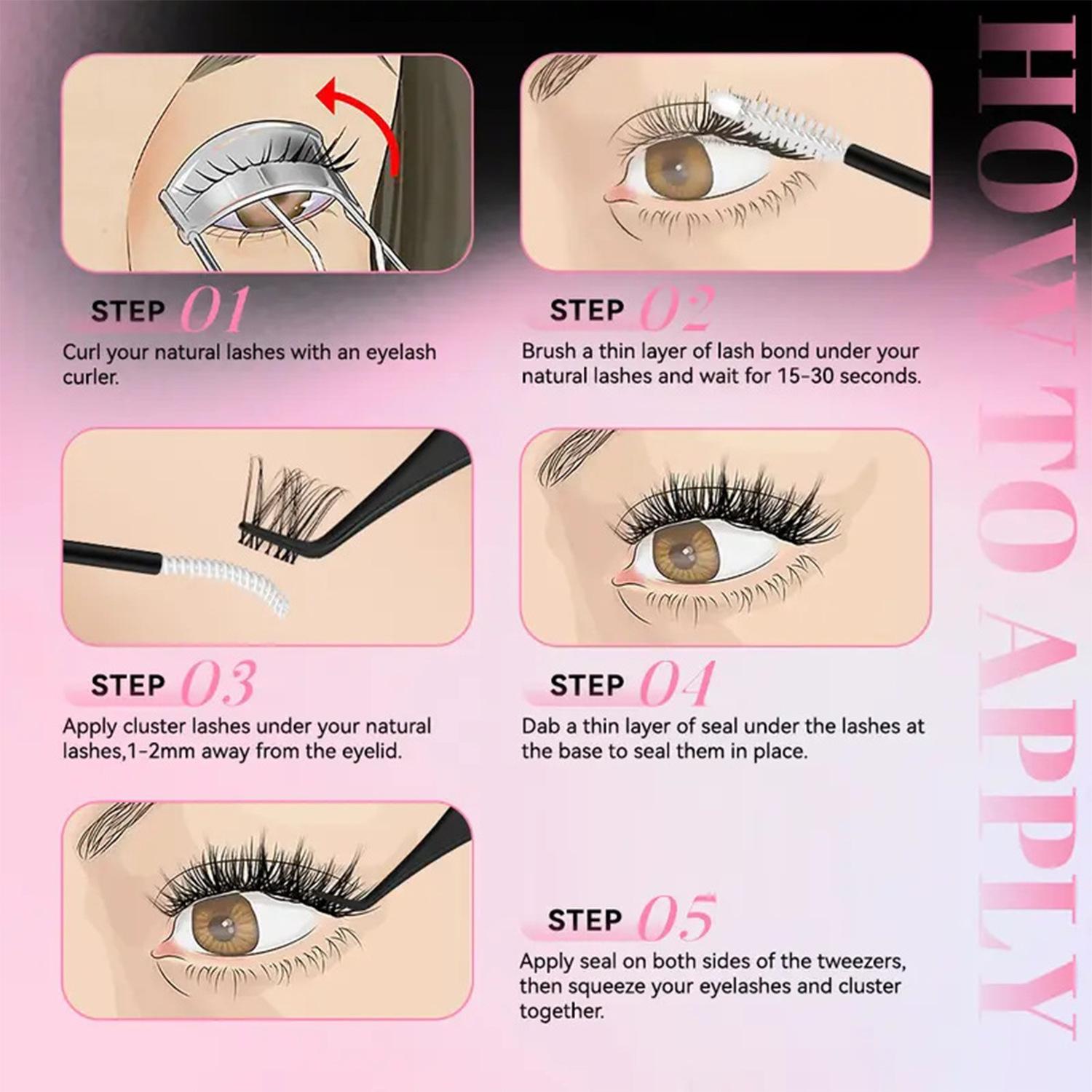 HOW TO APPLY

STEP 01
Curl your natural lashes with an eyelash curler.

STEP 02
Brush a thin layer of lash bond under your natural lashes and wait for 15-30 seconds.

STEP 03
Apply cluster lashes under your natural lashes,1-2mm away from the eyelid.

STEP 04
Dab a thin layer of seal under the lashes at the base to seal them in place.

STEP 05
Apply seal on both sides of the tweezers, then squeeze your eyelashes and cluster together.