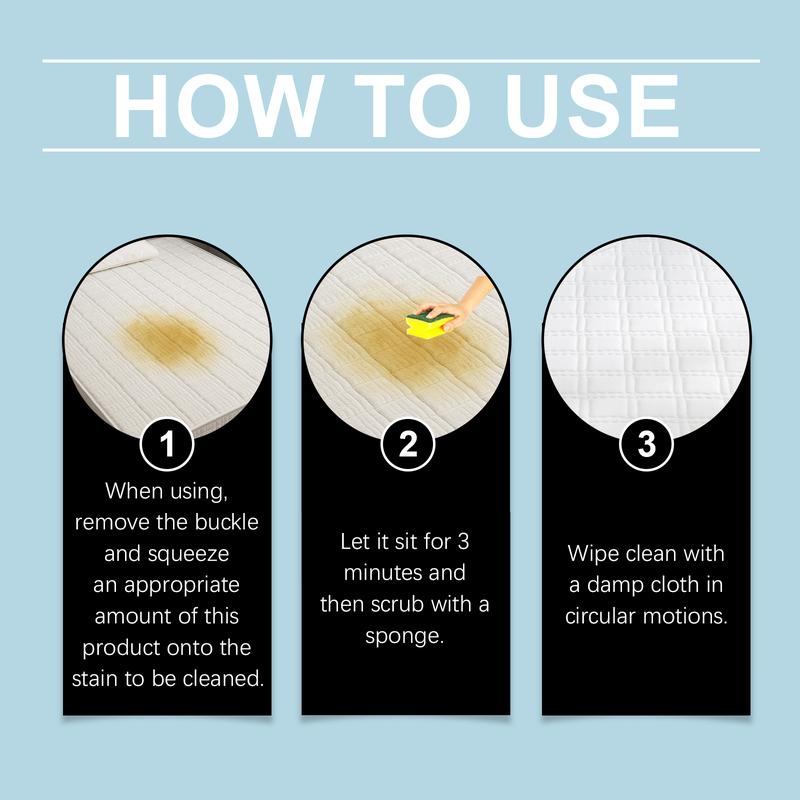 HOW TO USE

1
When using, remove the buckle and squeeze an appropriate amount of this product onto the stain to be cleaned.

2
Let it sit for 3 minutes and then scrub with a sponge.

3
Wipe clean with a damp cloth in circular motions.