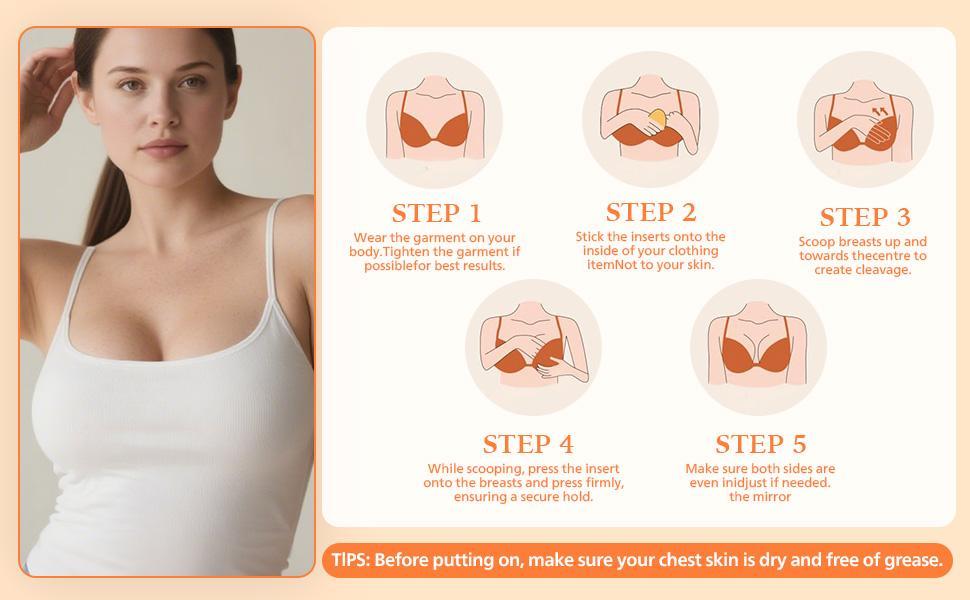 STEP 1
Wear the garment on your body.Tighten the garment if possiblefor best results.

STEP 2
Stick the inserts onto the inside of your clothing itemNot to your skin.

STEP 3
Scoop breasts up and towards thecentre to create cleavage.

STEP 4
While scooping, press the insert onto the breasts and press firmly, ensuring a secure hold.

STEP 5
Make sure both sides are even inidjust if needed. the mirror

TIPS: Before putting on, make sure your chest skin is dry and free of grease.