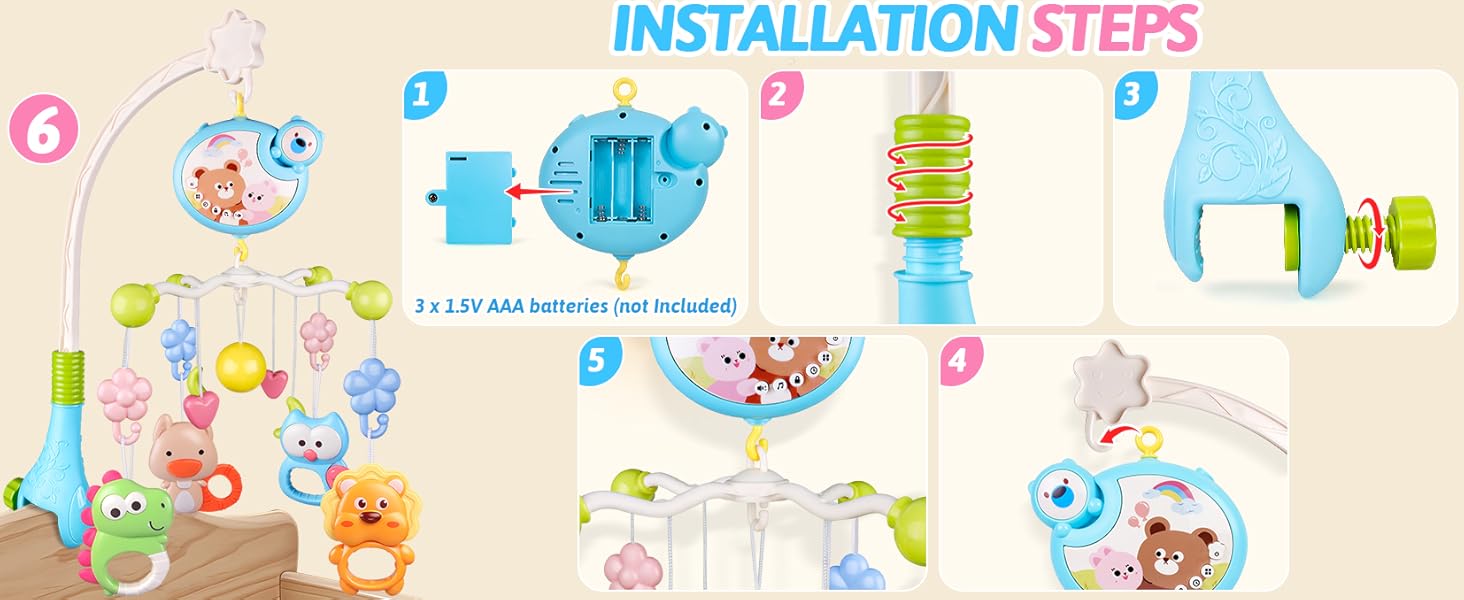 INSTALLATION STEPS

6

1

3 x 1.5V AAA batteries (not Included)

2

3

5

4