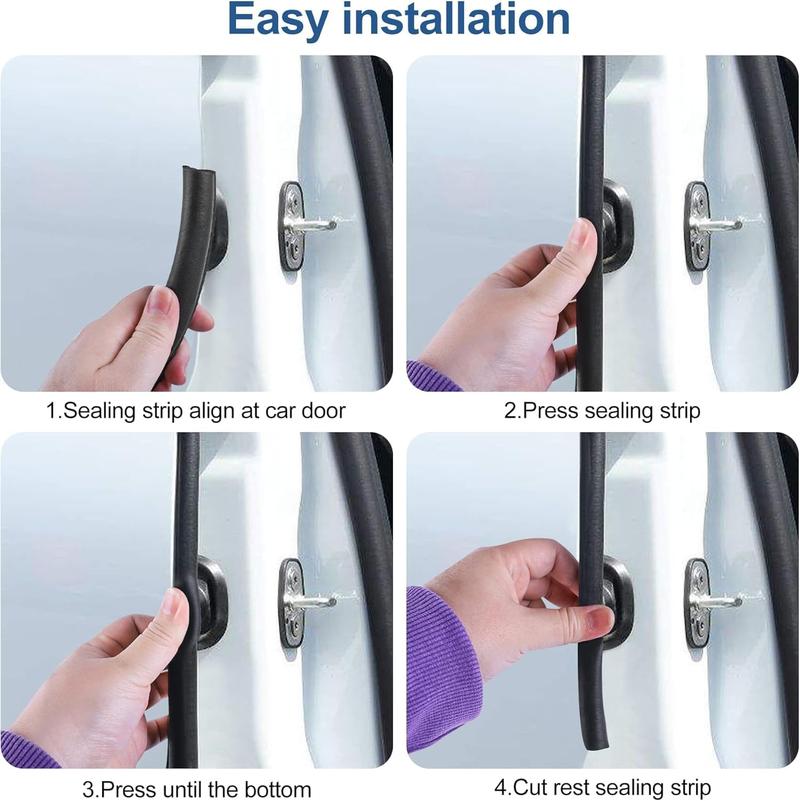 Easy installation

1.Sealing strip align at car door

2.Press sealing strip

3.Press until the bottom

4.Cut rest sealing strip