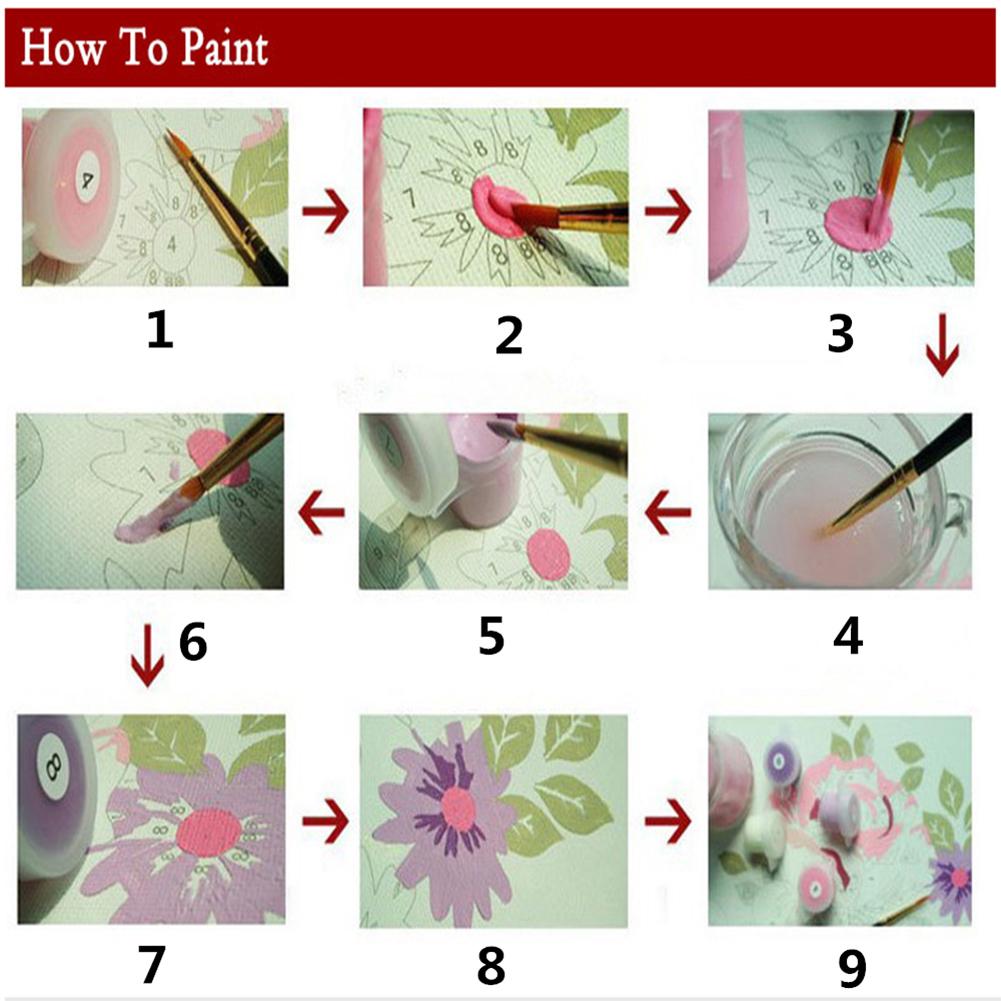 How To Paint

1

2

3

6

5

4

7

8

9