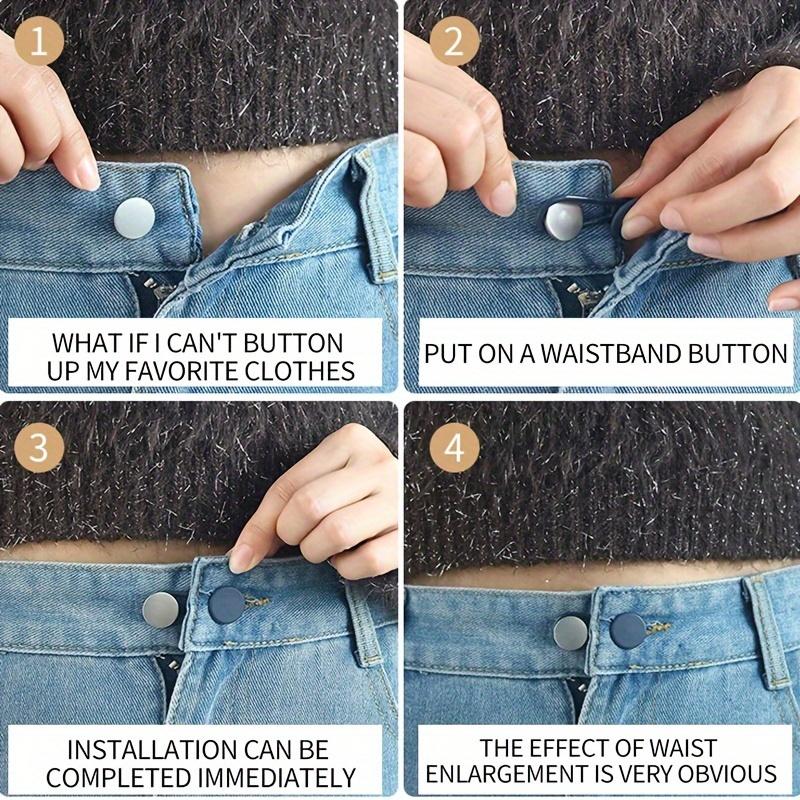 1

WHAT IF I CAN'T BUTTON UP MY FAVORITE CLOTHES

2

PUT ON A WAISTBAND BUTTON

3

INSTALLATION CAN BE COMPLETED IMMEDIATELY

4

THE EFFECT OF WAIST ENLARGEMENT IS VERY OBVIOUS