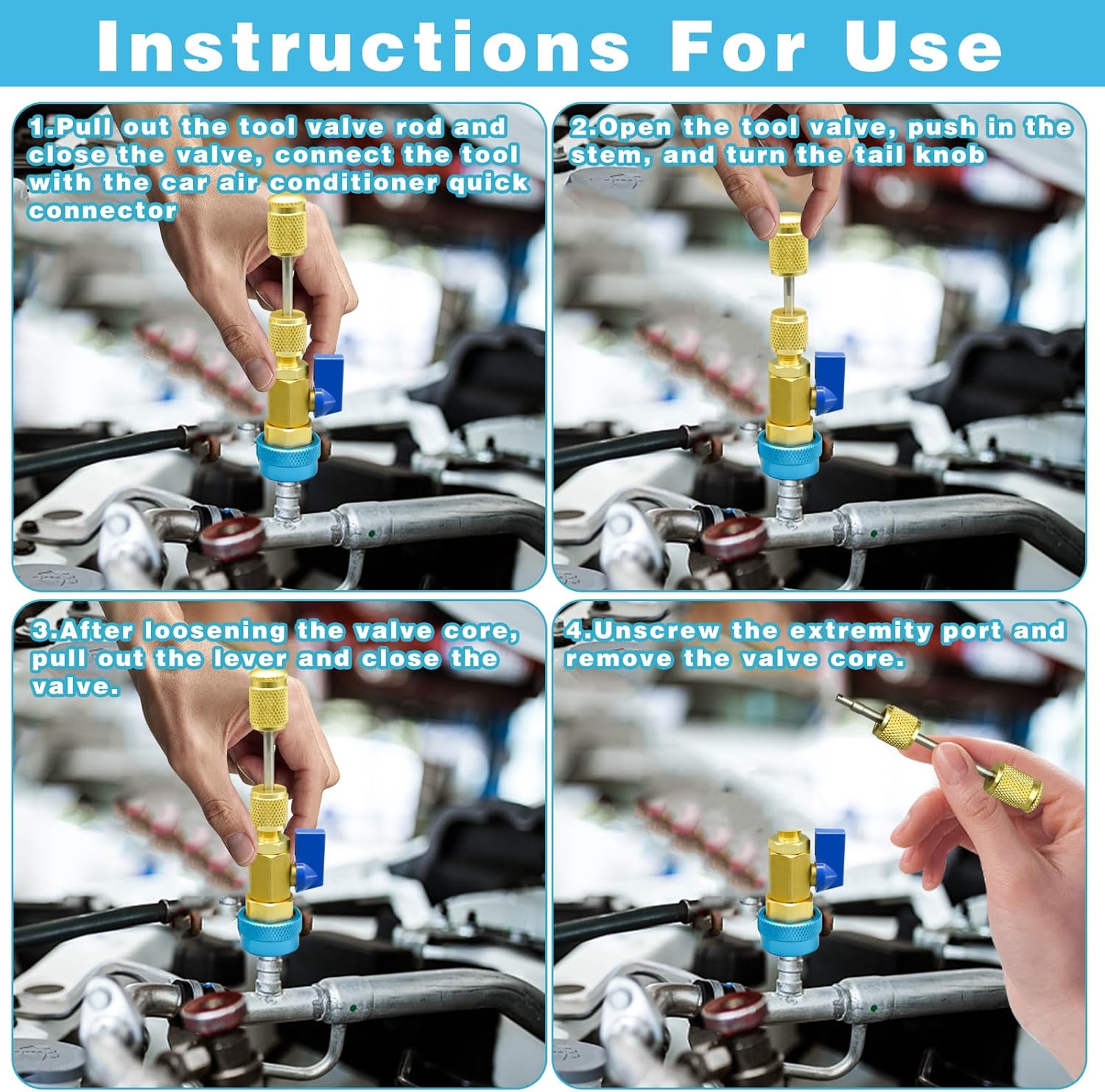 Instructions For Use

1.Pull out the tool valve rod and close the valve, connect the tool with the car air conditioner quick connector

2.Open the tool valve, push in the stem, and turn the tail knob

3.After loosening the valve core, pull out the lever and close the valve.

4.Unscrew the extremity port and remove the valve core.