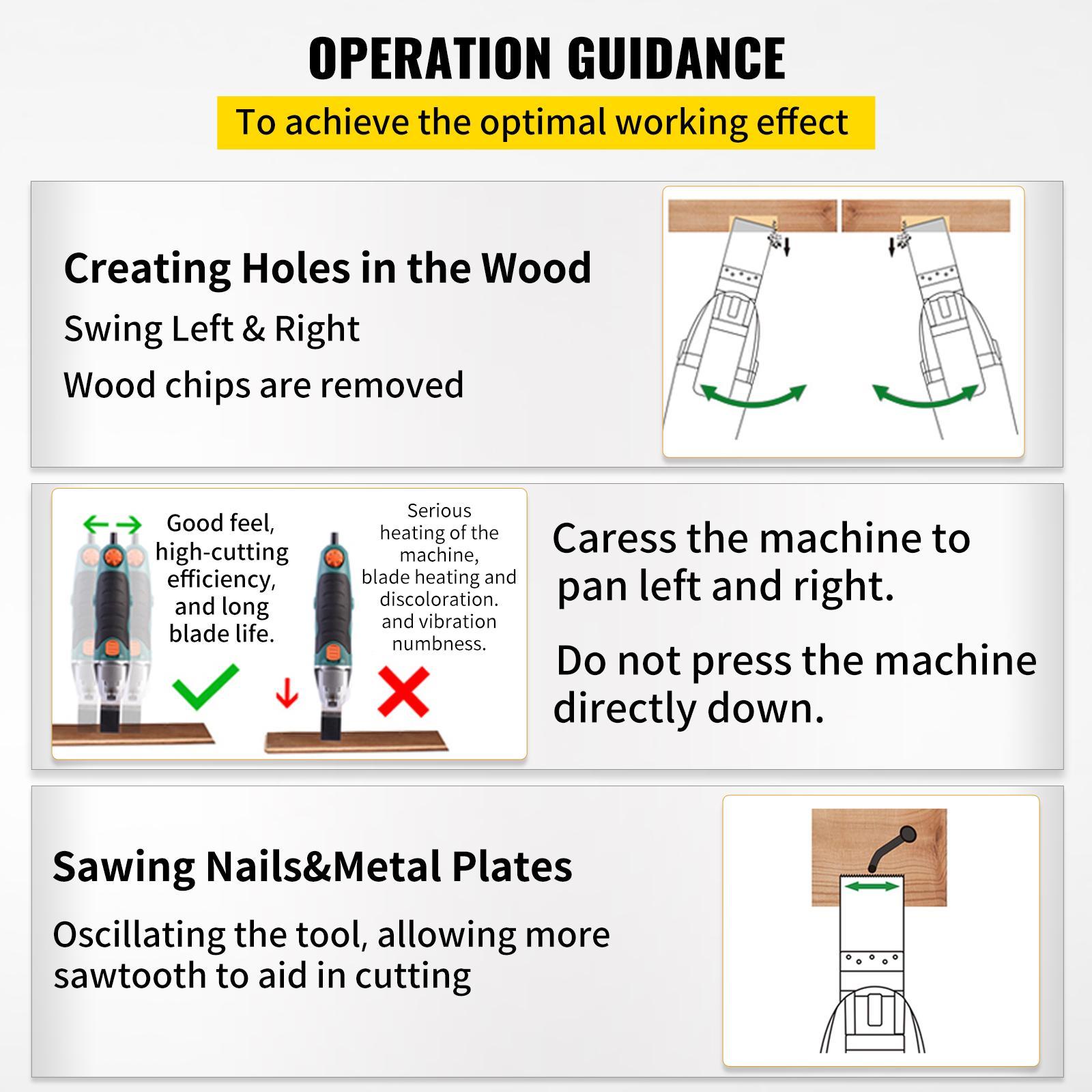 OPERATION GUIDANCE

To achieve the optimal working effect

Creating Holes in the Wood

Swing Left & Right

Wood chips are removed

Good feel, high-cutting efficiency, and long blade life.

Serious heating of the machine, blade heating and discoloration. and vibration numbness.

Caress the machine to pan left and right.

Do not press the machine directly down.

Sawing Nails&Metal Plates

Oscillating the tool, allowing more sawtooth to aid in cutting