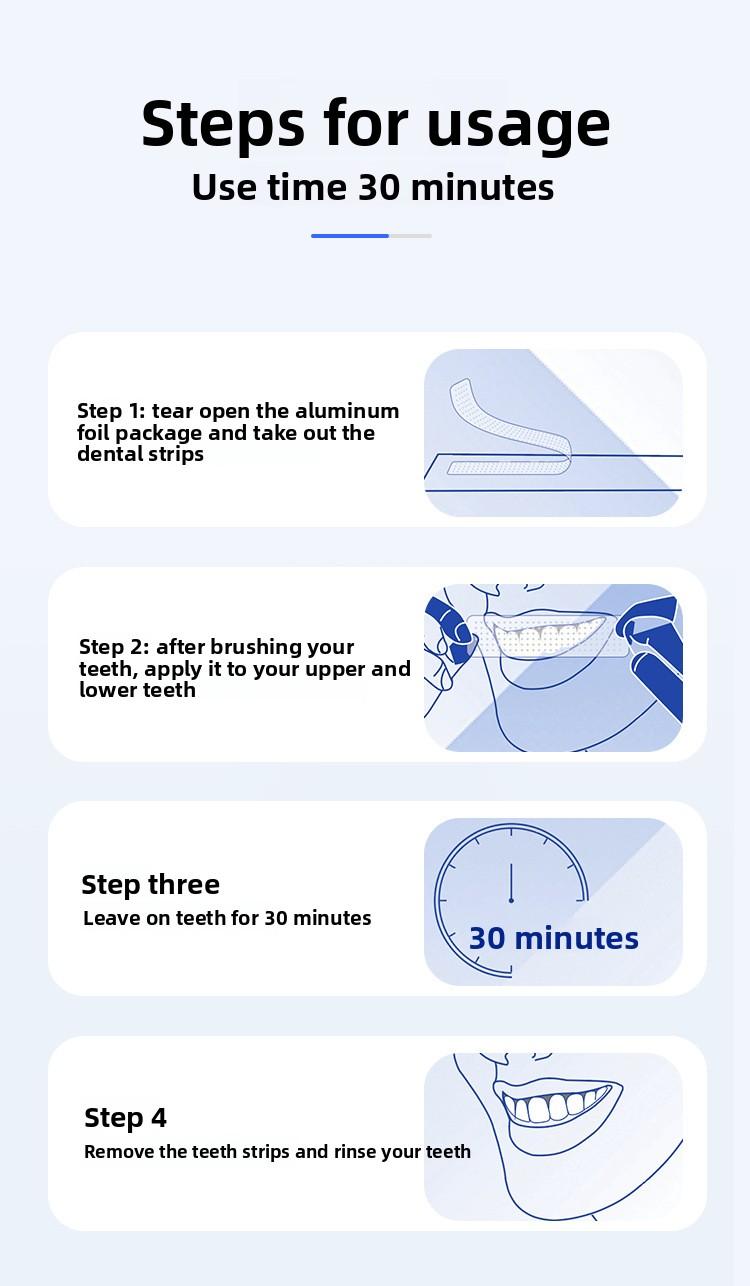 Steps for usage
Use time 30 minutes

Step 1: tear open the aluminum foil package and take out the dental strips

Step 2: after brushing your teeth, apply it to your upper and lower teeth

Step three
Leave on teeth for 30 minutes

30 minutes

Step 4
Remove the teeth strips and rinse your teeth