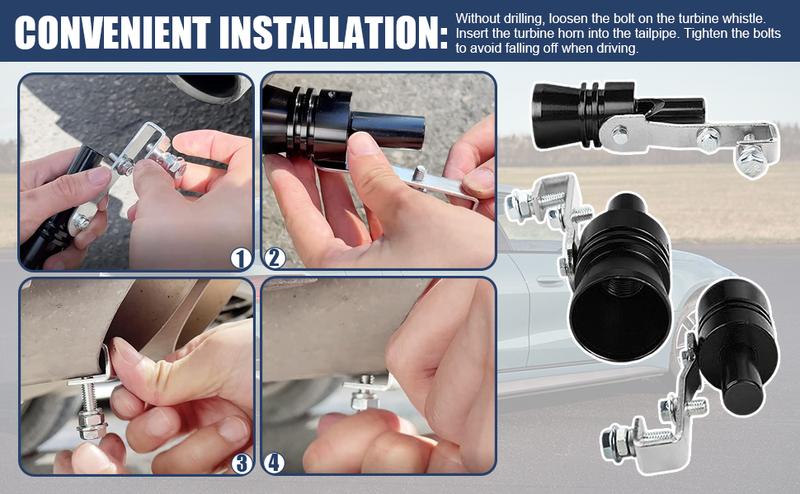 CONVENIENT INSTALLATION: Without drilling, loosen the bolt on the turbine whistle. Insert the turbine horn into the tailpipe. Tighten the bolts to avoid falling off when driving.

1

2

3

4