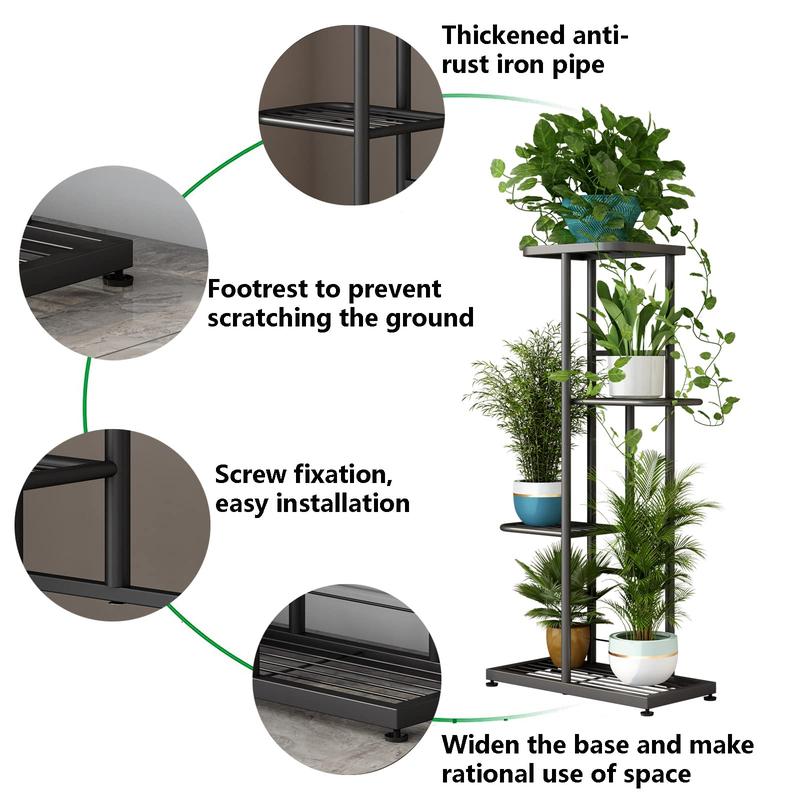 Thickened anti-rust iron pipe

Footrest to prevent scratching the ground

Screw fixation, easy installation

Widen the base and make rational use of space