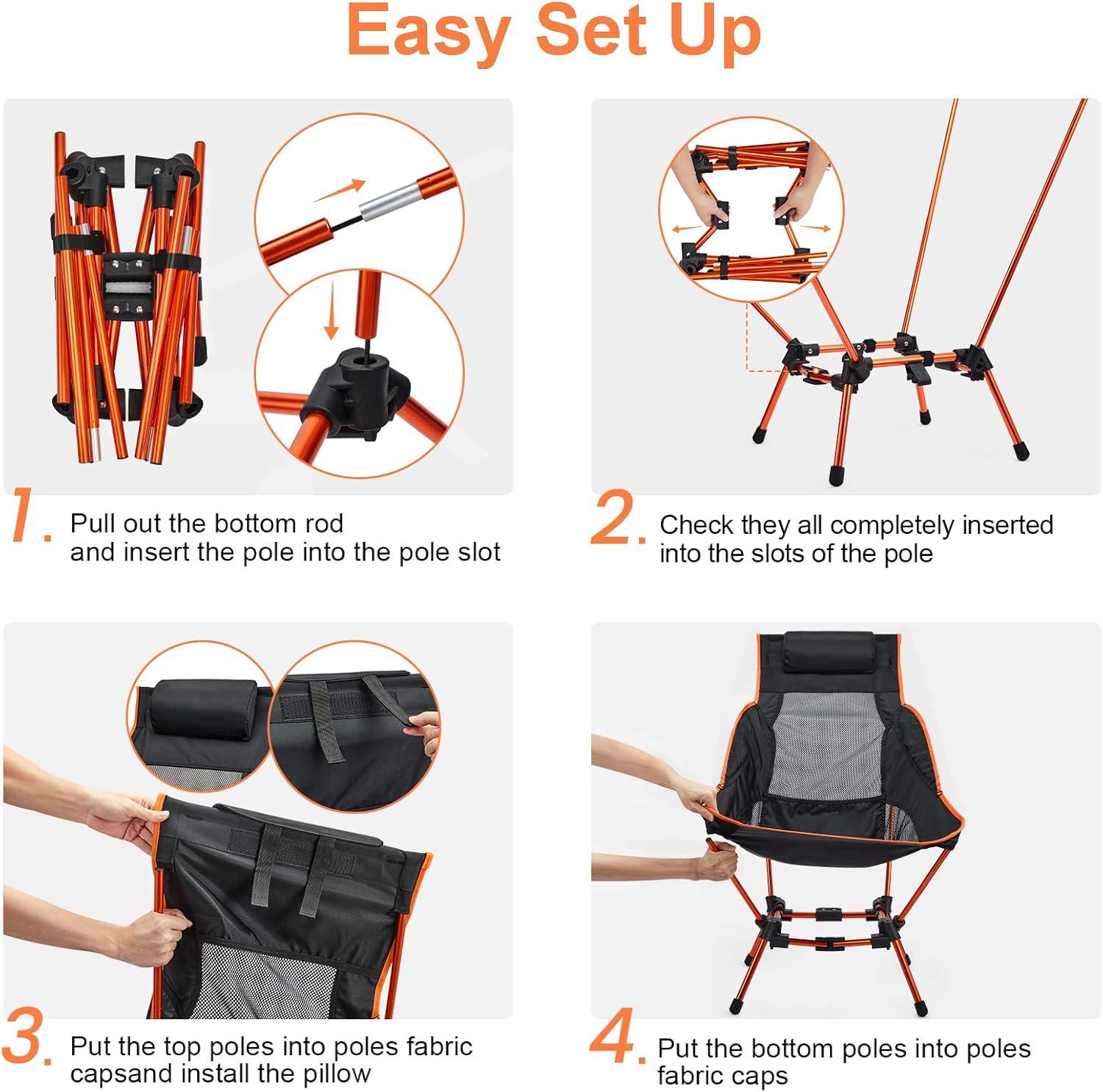 Easy Set Up

1. Pull out the bottom rod and insert the pole into the pole slot

2. Check they all completely inserted into the slots of the pole

3. Put the top poles into poles fabric capsand install the pillow

4. Put the bottom poles into poles fabric caps