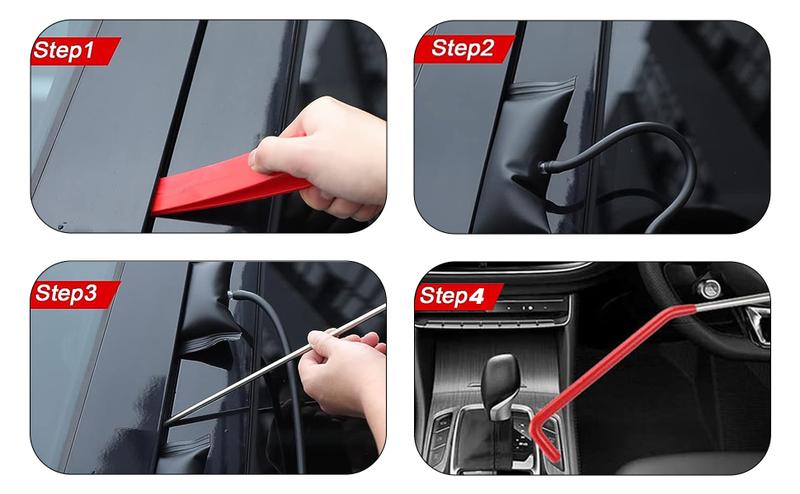 Step1

Step2

Step3

Step4