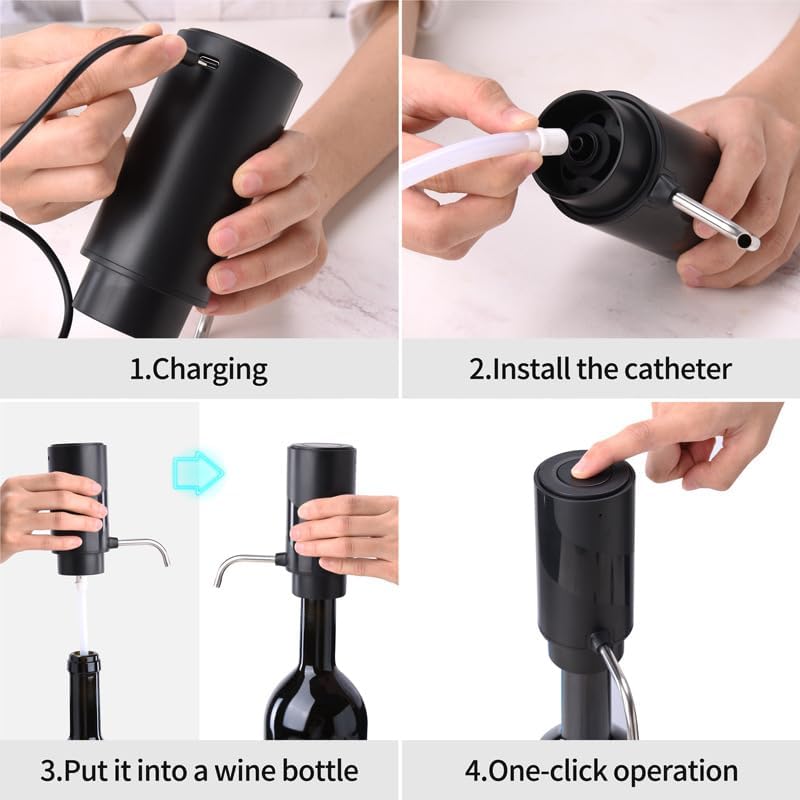 1.Charging

2.Install the catheter

3.Put it into a wine bottle

4.One-click operation