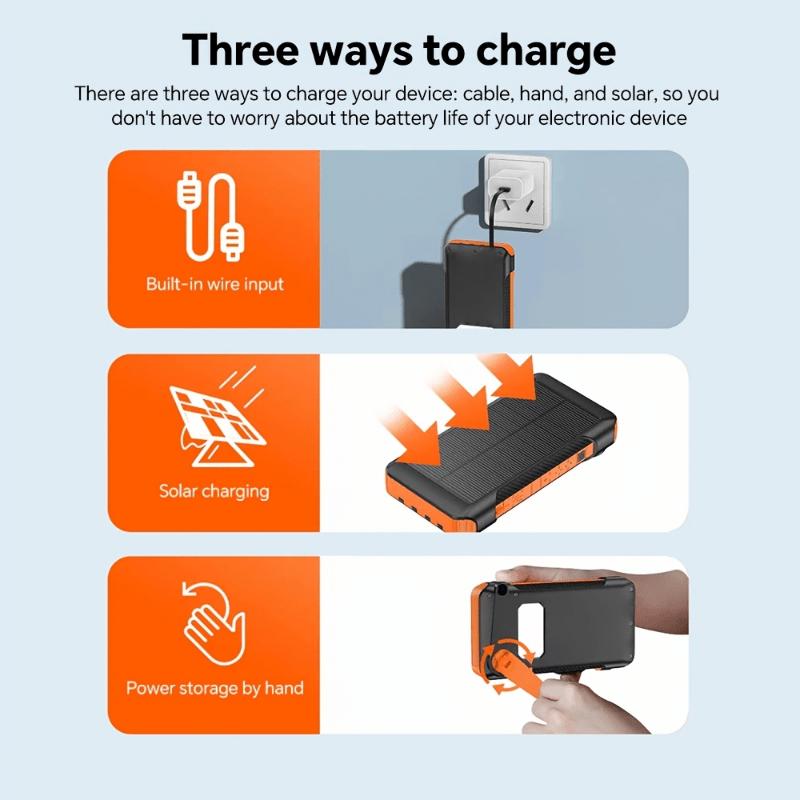 Three ways to charge

There are three ways to charge your device: cable, hand, and solar, so you don't have to worry about the battery life of your electronic device

Built-in wire input

Solar charging

Power storage by hand