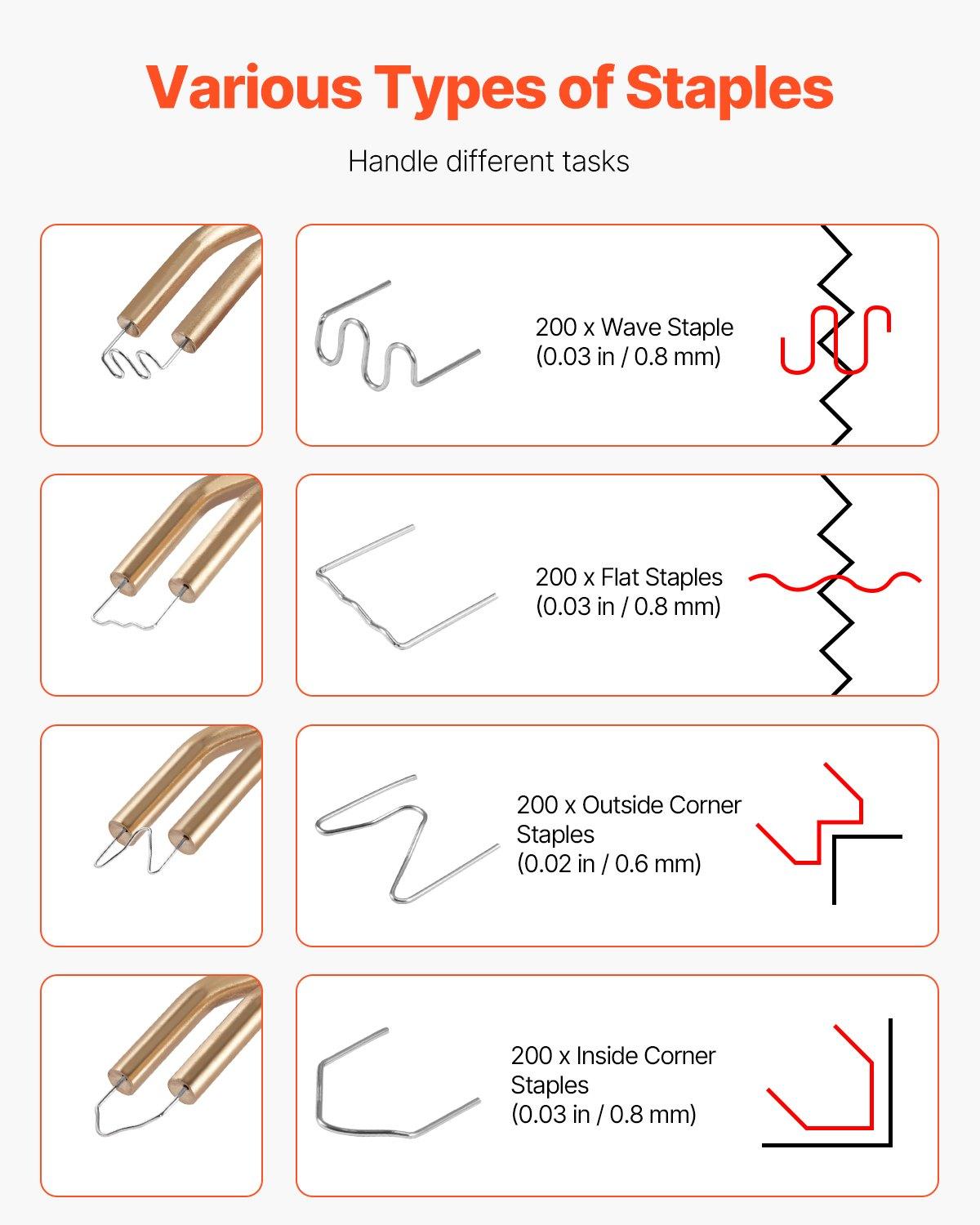 Various Types of Staples

Handle different tasks

200 x Wave Staple
(0.03 in / 0.8 mm)

200 x Flat Staples
(0.03 in / 0.8 mm)

200 x Outside Corner Staples
(0.02 in / 0.6 mm)

200 x Inside Corner Staples
(0.03 in / 0.8 mm)