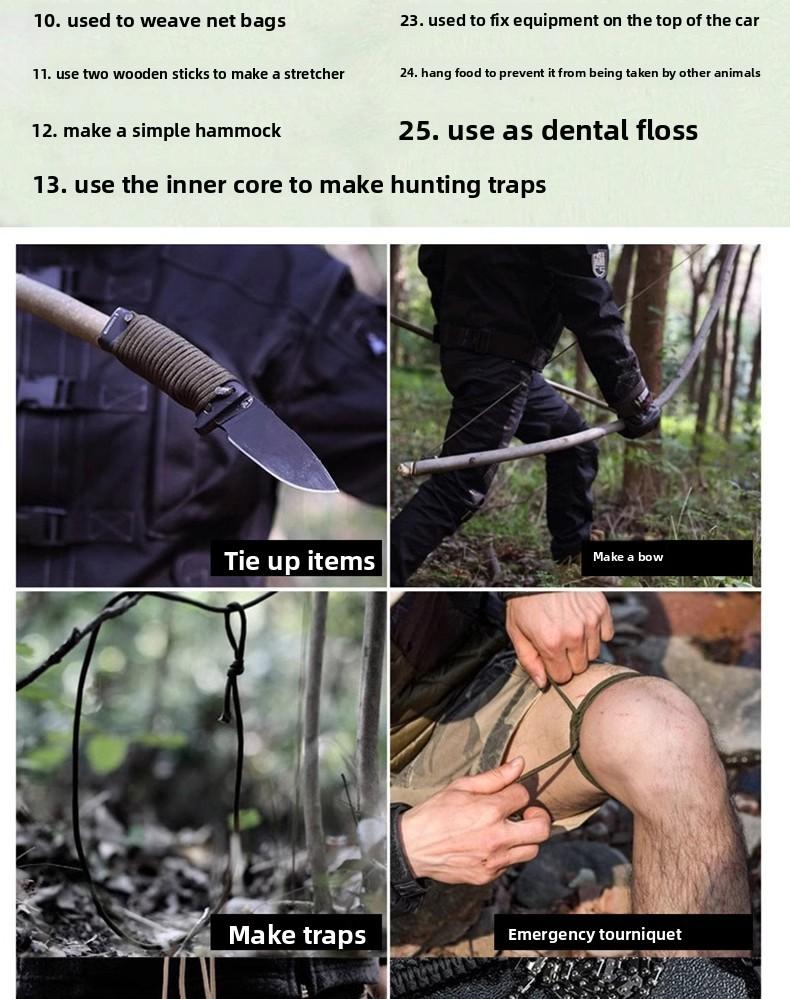 10. used to weave net bags

11. use two wooden sticks to make a stretcher

12. make a simple hammock

13. use the inner core to make hunting traps

23. used to fix equipment on the top of the car

24. hang food to prevent it from being taken by other animals

25. use as dental floss

Tie up items

Make a bow

Make traps

Emergency tourniquet