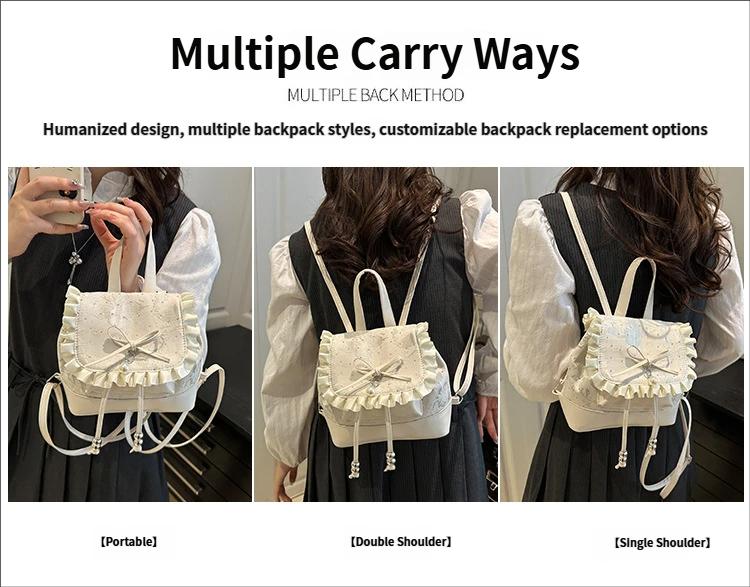 Multiple Carry Ways

MULTIPLE BACK METHOD

Humanized design, multiple backpack styles, customizable backpack replacement options

【Portable】

【Double Shoulder】

【Single Shoulder】