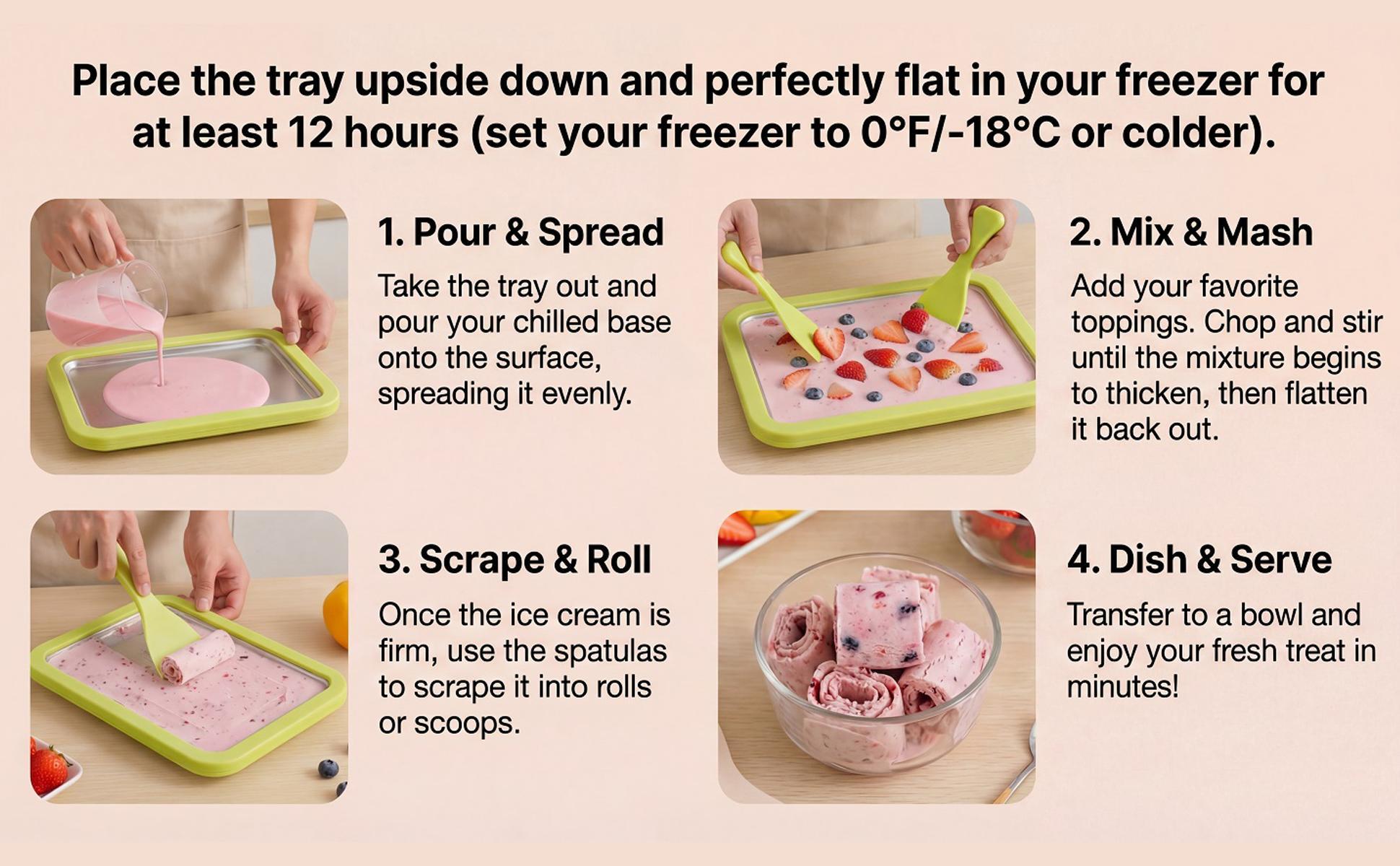 Place the tray upside down and perfectly flat in your freezer for at least 12 hours (set your freezer to 0°F/-18°C or colder).

1. Pour & Spread

Take the tray out and pour your chilled base onto the surface, spreading it evenly.

2. Mix & Mash

Add your favorite toppings. Chop and stir until the mixture begins to thicken, then flatten it back out.

3. Scrape & Roll

Once the ice cream is firm, use the spatulas to scrape it into rolls or scoops.

4. Dish & Serve

Transfer to a bowl and enjoy your fresh treat in minutes!