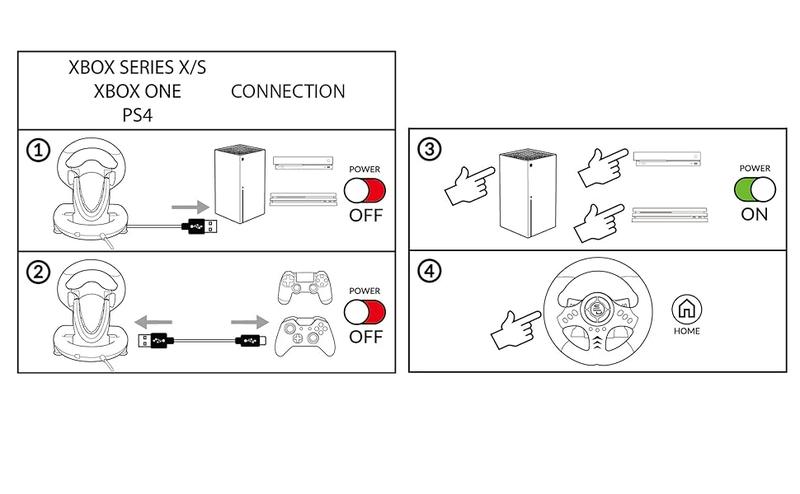 XBOX SERIES X/S
XBOX ONE
PS4

CONNECTION

1

POWER
OFF

2

POWER
OFF

3

POWER
ON

4

HOME