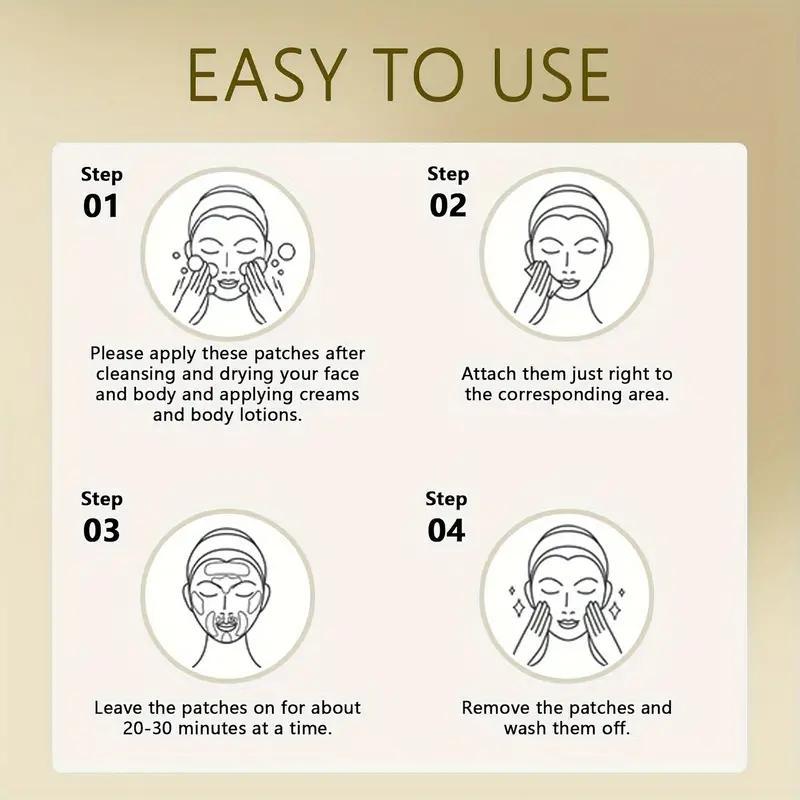 EASY TO USE

Step
01

Please apply these patches after cleansing and drying your face and body and applying creams and body lotions.

Step
02

Attach them just right to the corresponding area.

Step
03

Leave the patches on for about 20-30 minutes at a time.

Step
04

Remove the patches and wash them off.