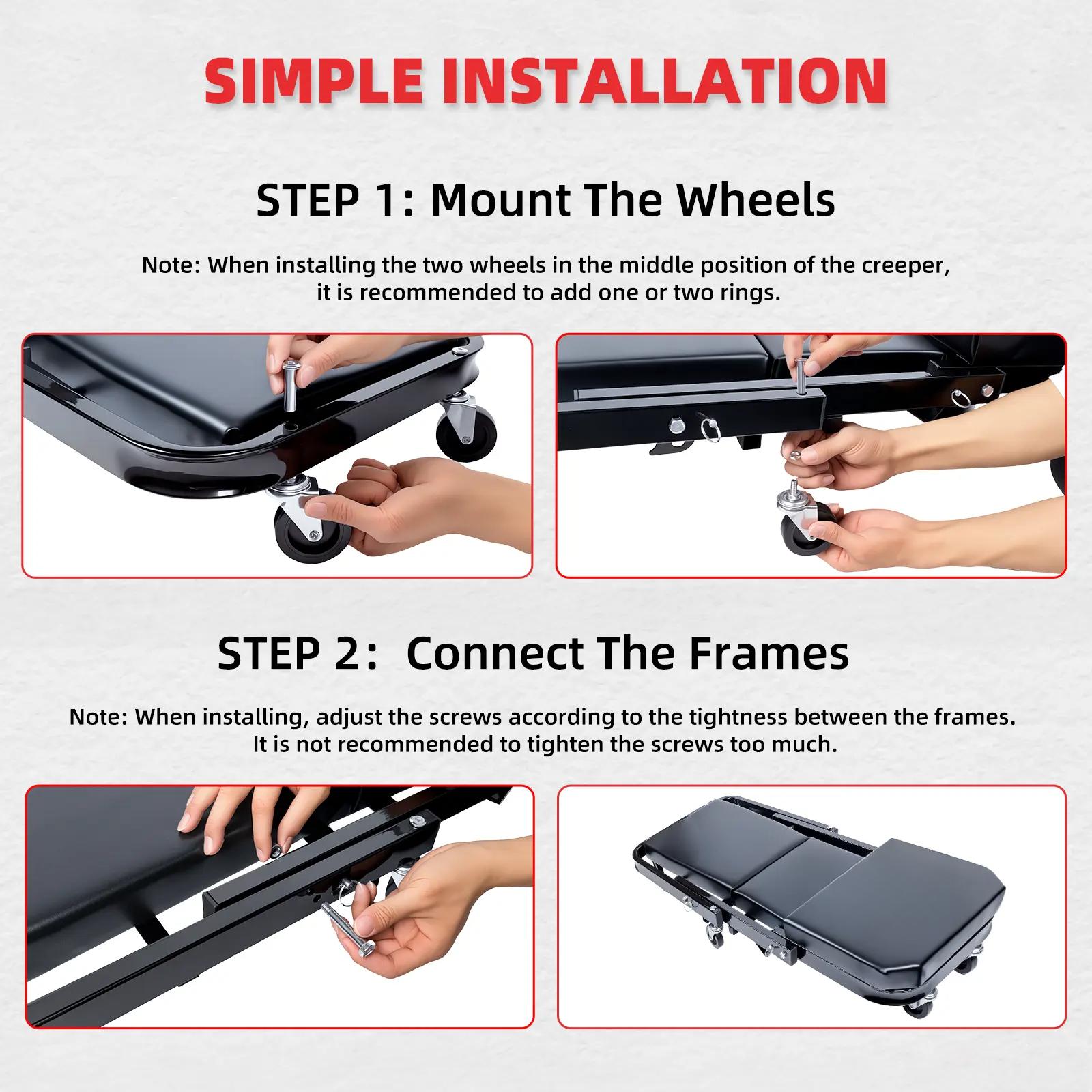 SIMPLE INSTALLATION

STEP 1: Mount The Wheels

Note: When installing the two wheels in the middle position of the creeper, it is recommended to add one or two rings.

STEP 2: Connect The Frames

Note: When installing, adjust the screws according to the tightness between the frames. It is not recommended to tighten the screws too much.