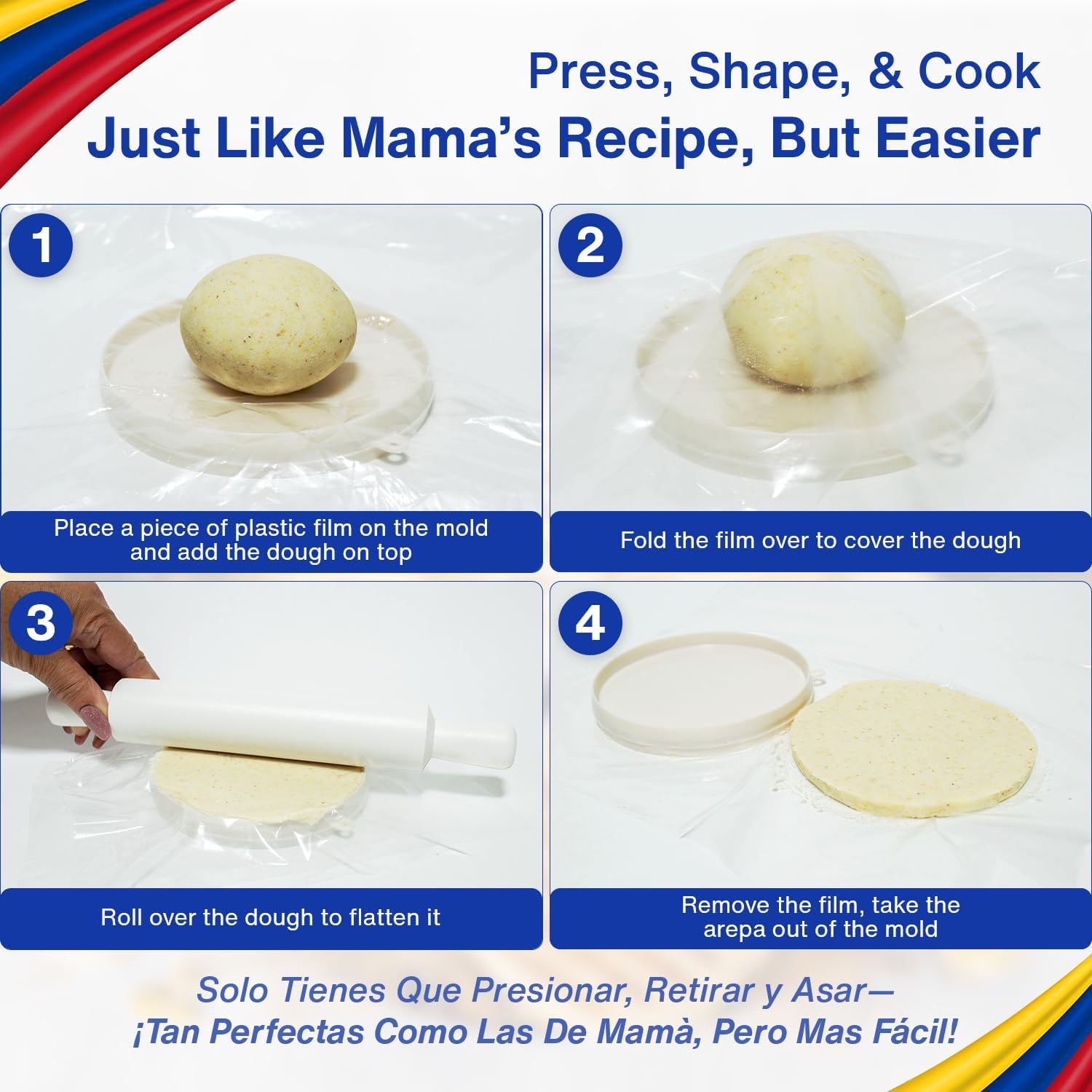 Press, Shape, & Cook
Just Like Mama's Recipe, But Easier

1
Place a piece of plastic film on the mold and add the dough on top

2
Fold the film over to cover the dough

3
Roll over the dough to flatten it

4
Remove the film, take the arepa out of the mold

Solo Tienes Que Presionar, Retirar y Asar—
¡Tan Perfectas Como Las De Mamà, Pero Mas Fácil!