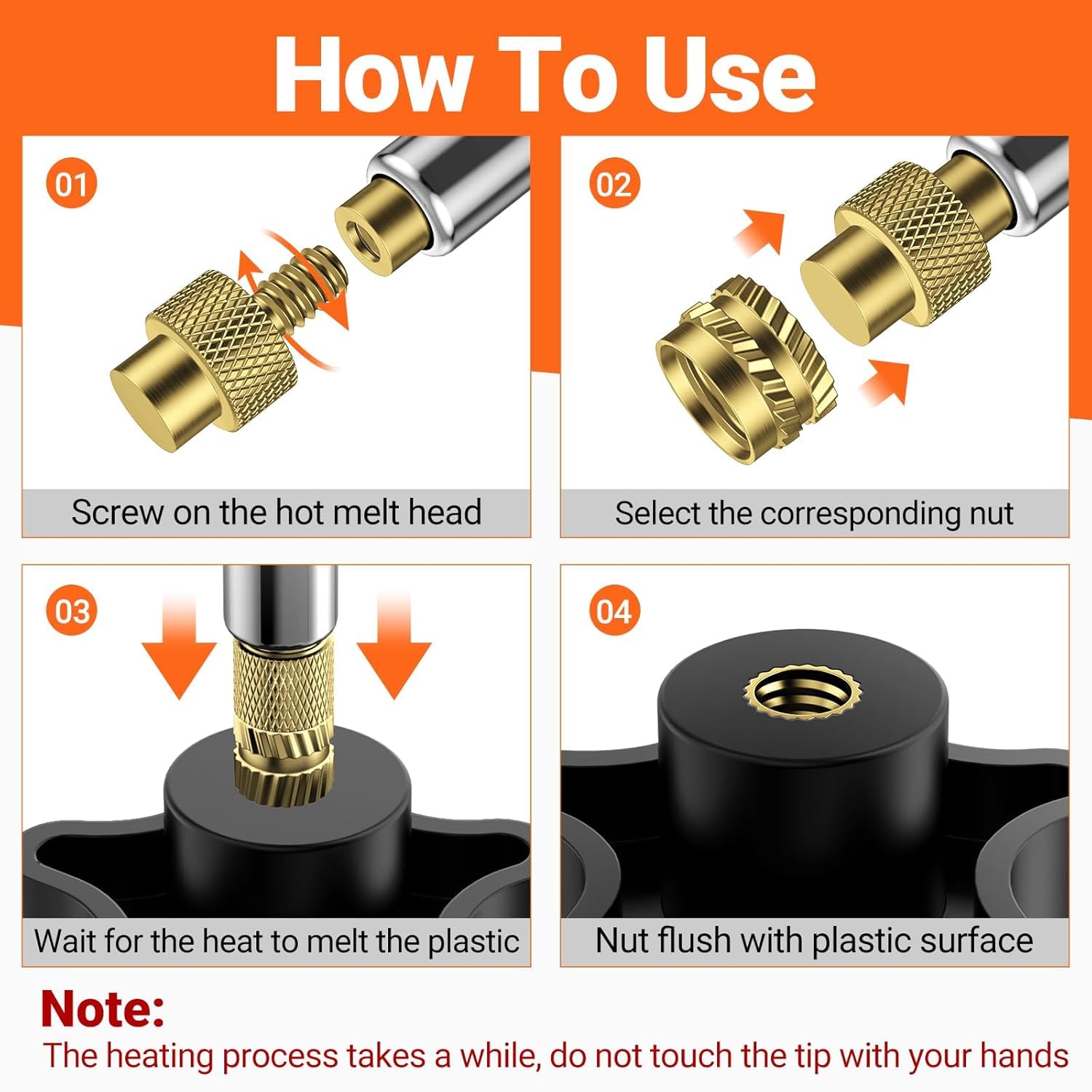 How To Use

01

Screw on the hot melt head

02

Select the corresponding nut

03

Wait for the heat to melt the plastic

04

Nut flush with plastic surface

Note:
The heating process takes a while, do not touch the tip with your hands