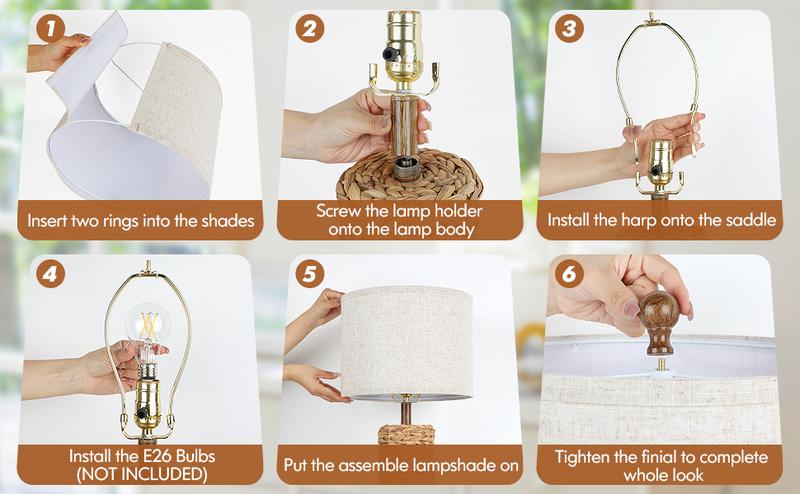 1
Insert two rings into the shades

2
Screw the lamp holder onto the lamp body

3
Install the harp onto the saddle

4
Install the E26 Bulbs (NOT INCLUDED)

5
Put the assemble lampshade on

6
Tighten the finial to complete whole look