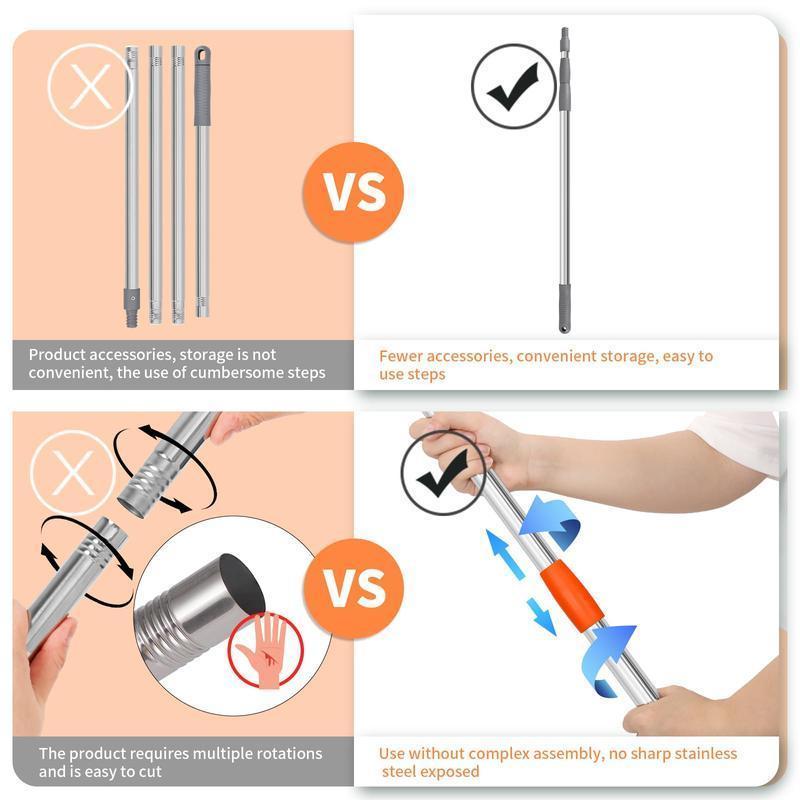 VS

Product accessories, storage is not convenient, the use of cumbersome steps

Fewer accessories, convenient storage, easy to use steps

VS

The product requires multiple rotations and is easy to cut

Use without complex assembly, no sharp stainless steel exposed