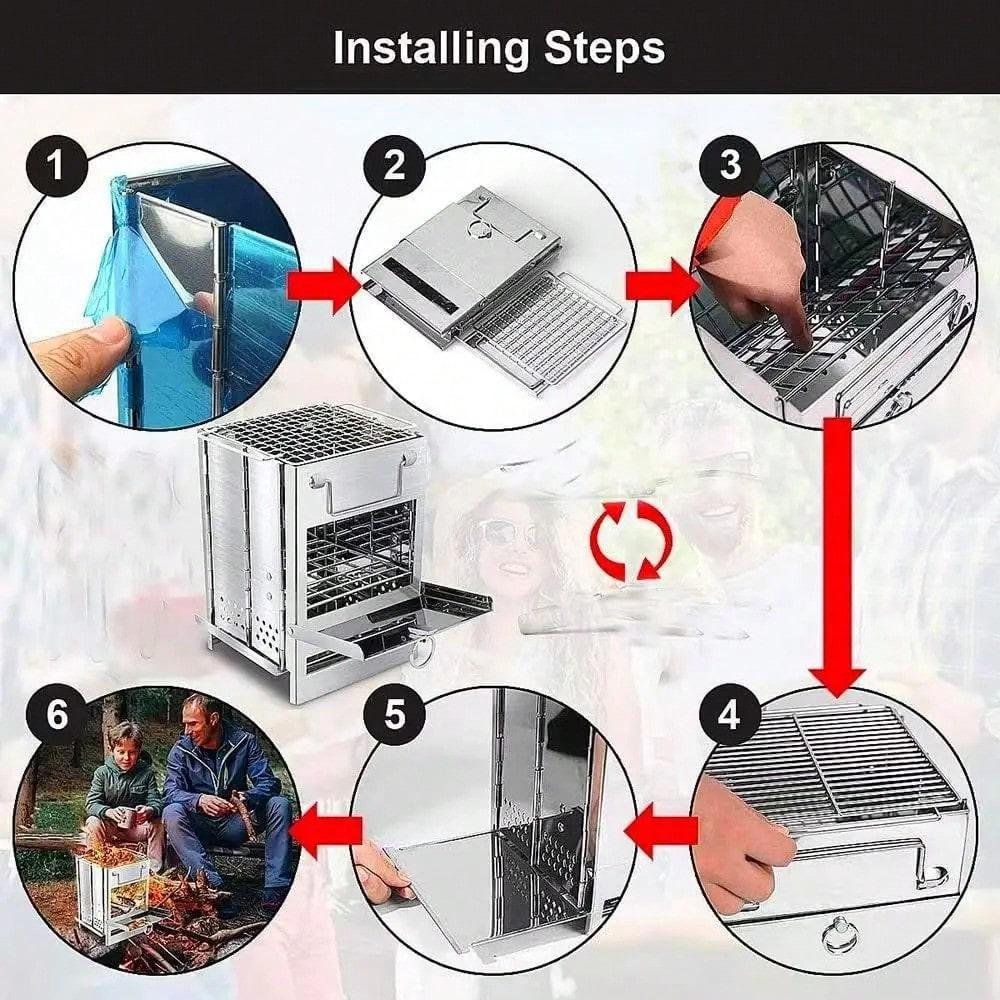 Installing Steps

1

2

3

4

5

6