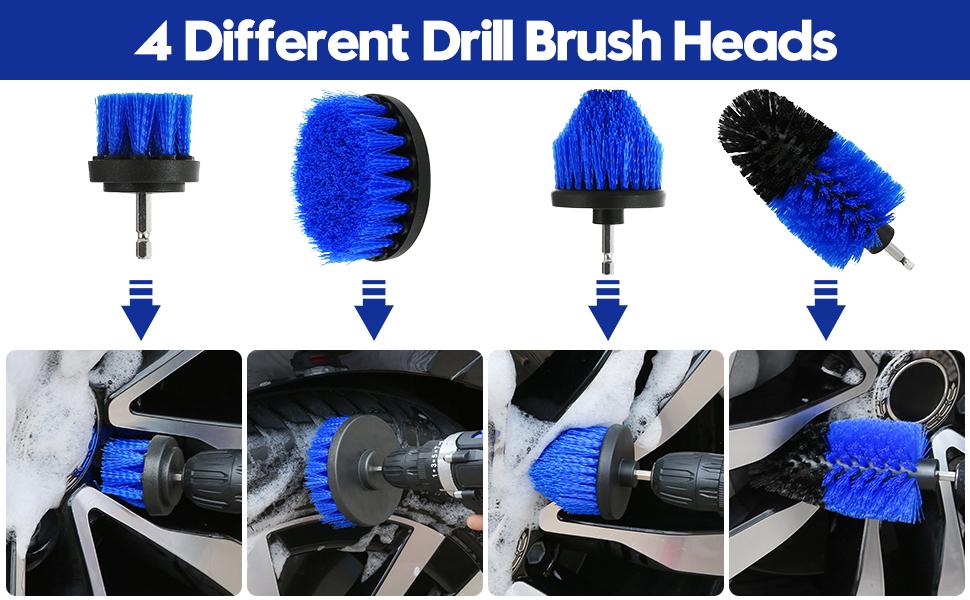 4 Different Drill Brush Heads