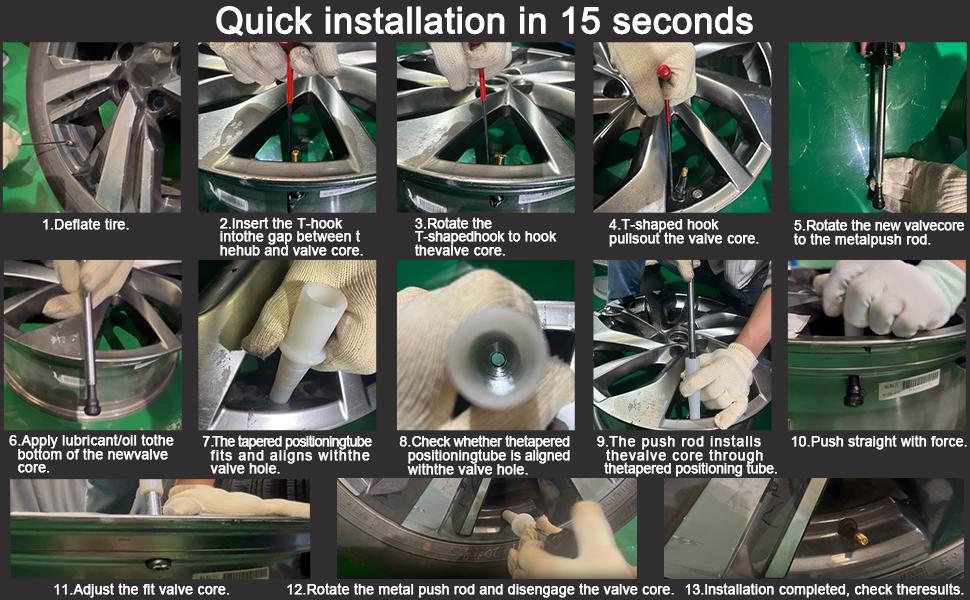 Quick installation in 15 seconds

1.Deflate tire.

2.Insert the T-hook intothe gap between t hehub and valve core.

3.Rotate the T-shapedhook to hook thevalve core.

4.T-shaped hook pullsout the valve core.

5.Rotate the new valvecore to the metalpush rod.

6.Apply lubricant/oil tothe bottom of the newvalve core.

7.The tapered positioningtube fits and aligns withthe valve hole.

8.Check whether thetapered positioningtube is aligned withthe valve hole.

9.The push rod installs thevalve core through thetapered positioning tube.

10.Push straight with force.

11.Adjust the fit valve core.

12.Rotate the metal push rod and disengage the valve core.

13.Installation completed, check theresults.