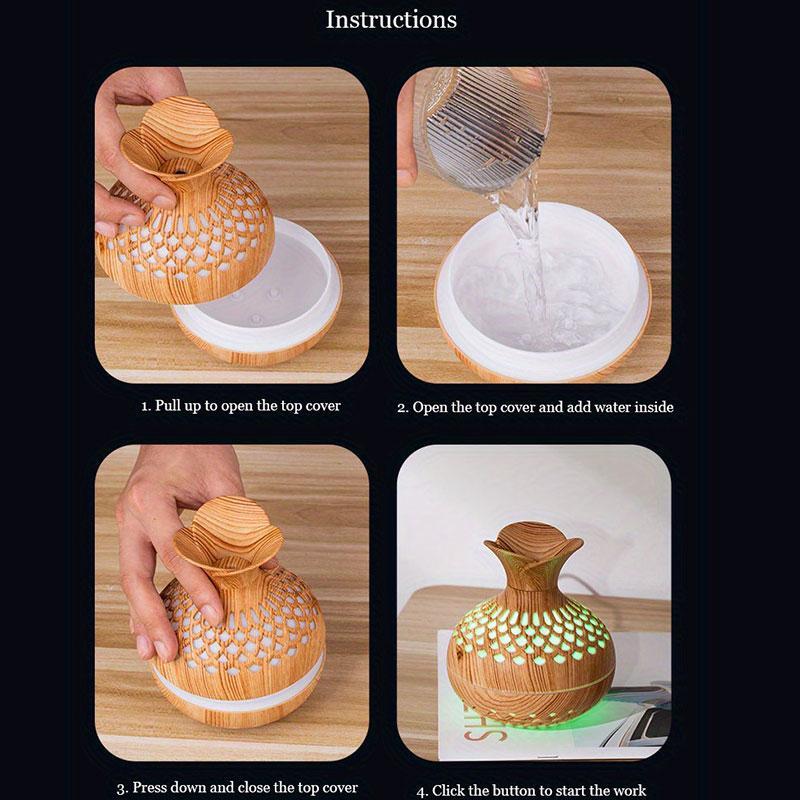 Instructions

1. Pull up to open the top cover

2. Open the top cover and add water inside

3. Press down and close the top cover

4. Click the button to start the work