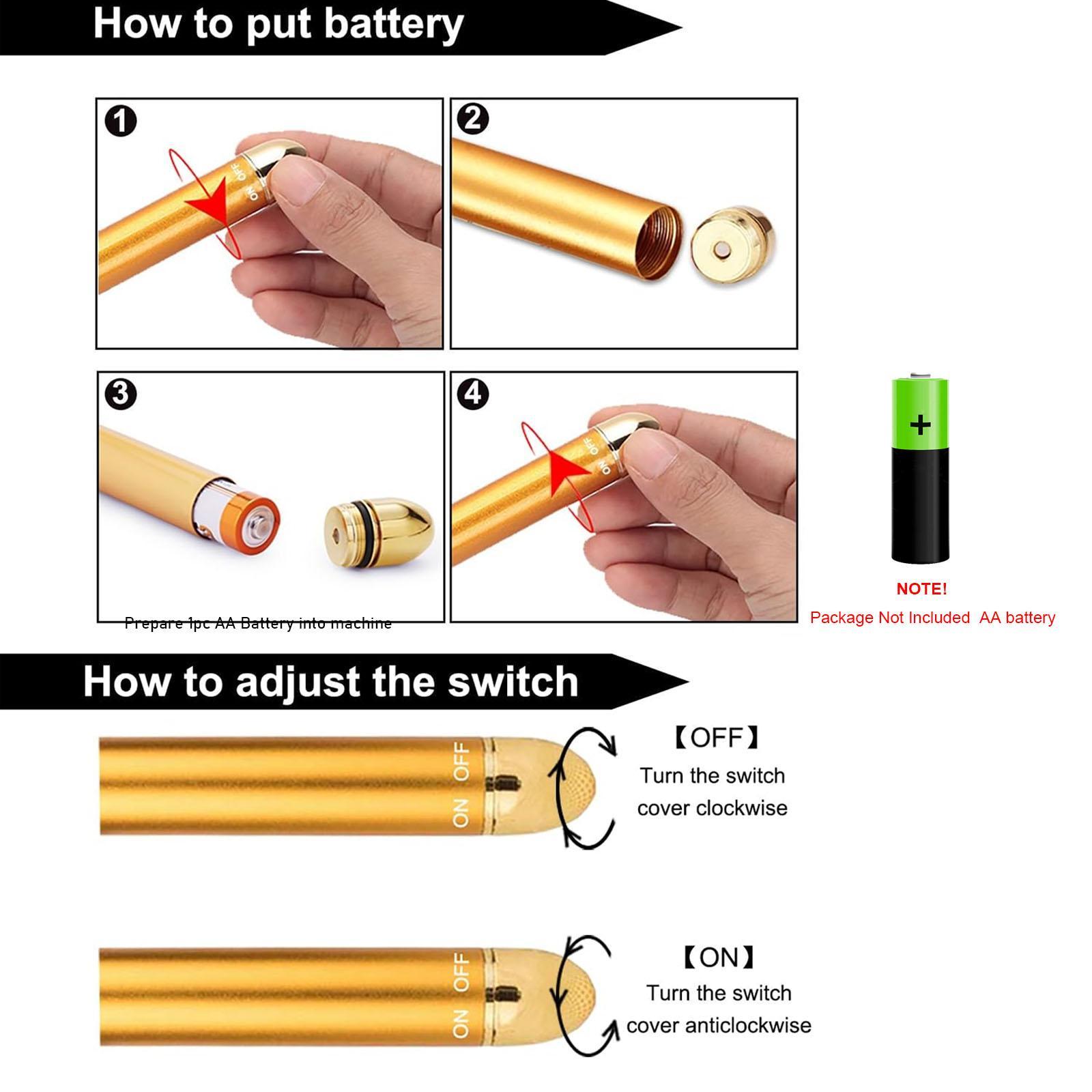 How to put battery

1

ON OFF

2

3

Prepare 1pc AA Battery into machine

4

ON OFF

+

NOTE!

Package Not Included AA battery

How to adjust the switch

ON OFF

【OFF】

Turn the switch cover clockwise

ON OFF

【ON】

Turn the switch cover anticlockwise