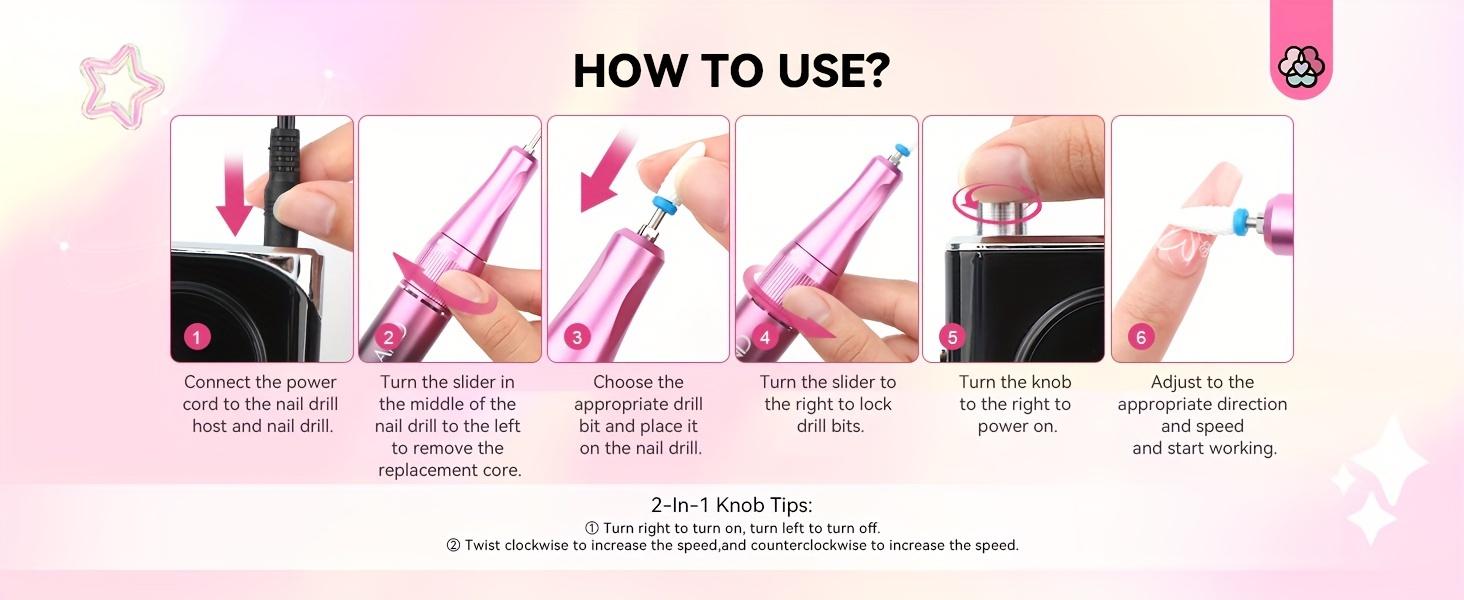 HOW TO USE?

1
Connect the power cord to the nail drill host and nail drill.

2
Turn the slider in the middle of the nail drill to the left to remove the replacement core.

3
Choose the appropriate drill bit and place it on the nail drill.

4
Turn the slider to the right to lock drill bits.

5
Turn the knob to the right to power on.

6
Adjust to the appropriate direction and speed and start working.

2-In-1 Knob Tips:
① Turn right to turn on, turn left to turn off.
② Twist clockwise to increase the speed,and counterclockwise to increase the speed.