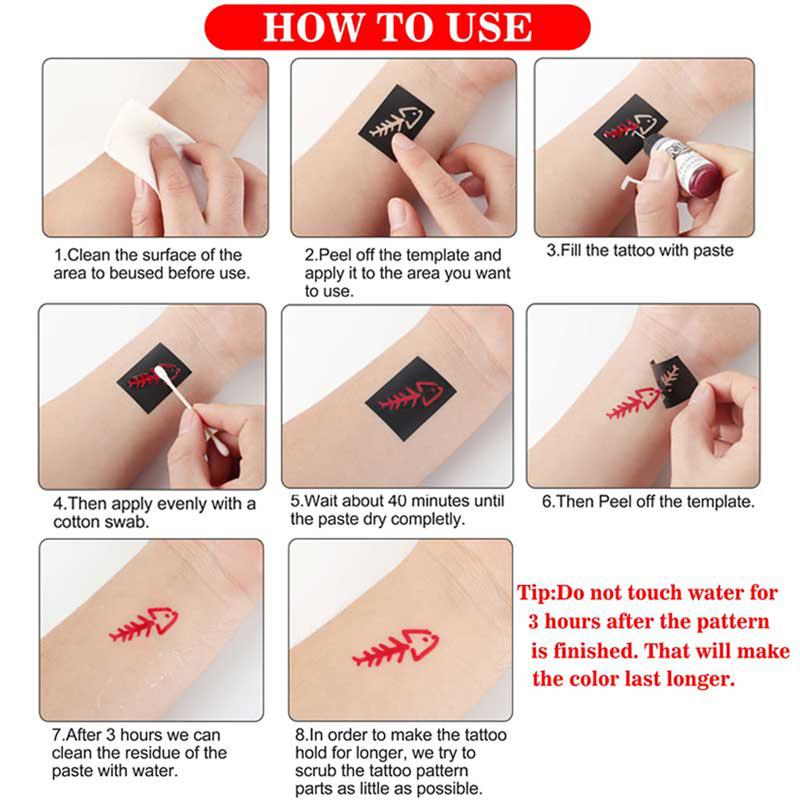 HOW TO USE

1.Clean the surface of the area to beused before use.

2.Peel off the template and apply it to the area you want to use.

3.Fill the tattoo with paste

4.Then apply evenly with a cotton swab.

5.Wait about 40 minutes until the paste dry completly.

6.Then Peel off the template.

7.After 3 hours we can clean the residue of the paste with water.

8.In order to make the tattoo hold for longer, we try to scrub the tattoo pattern parts as little as possible.

Tip:Do not touch water for 3 hours after the pattern is finished. That will make the color last longer.