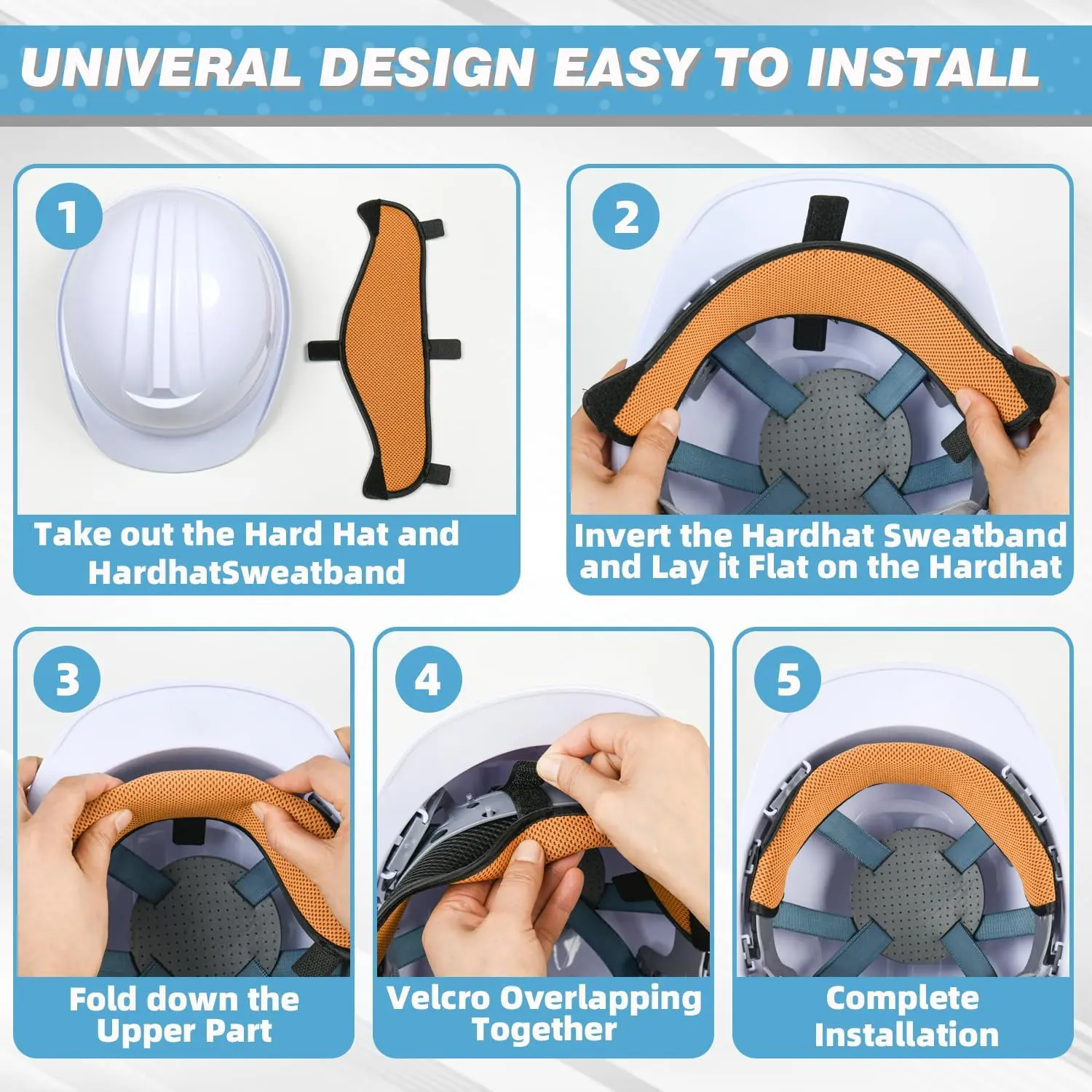 UNIVERAL DESIGN EASY TO INSTALL

1

Take out the Hard Hat and HardhatSweatband

2

Invert the Hardhat Sweatband and Lay it Flat on the Hardhat

3

Fold down the Upper Part

4

Velcro Overlapping Together

5

Complete Installation