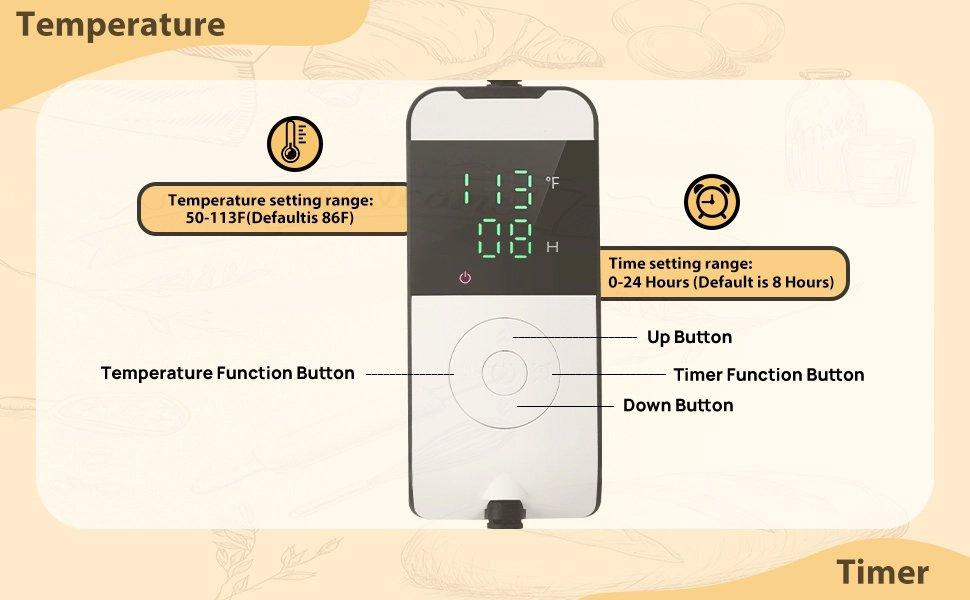 Temperature

Temperature setting range:
50-113F(Defaultis 86F)

113 °F
08 H

Time setting range:
0-24 Hours (Default is 8 Hours)

Up Button

Temperature Function Button

Timer Function Button

Down Button

Timer