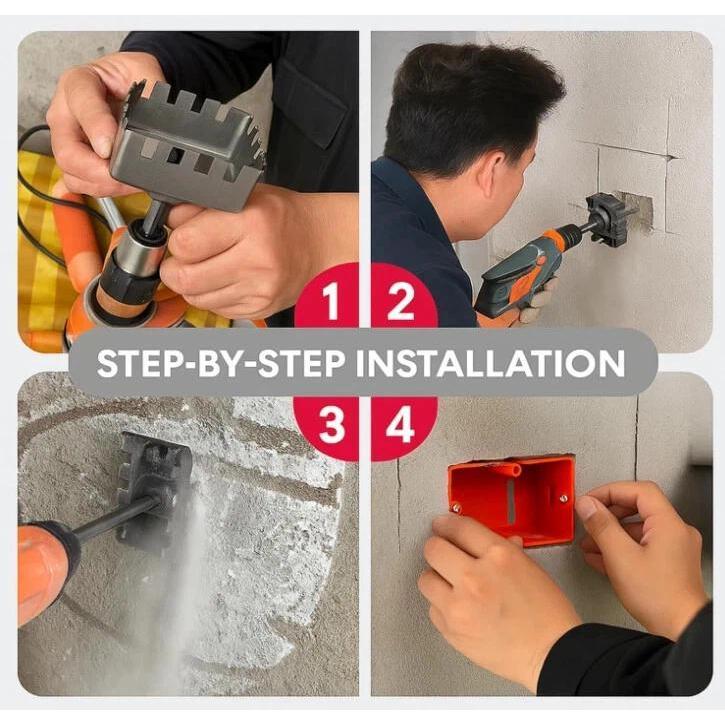 1 2
STEP-BY-STEP INSTALLATION
3 4