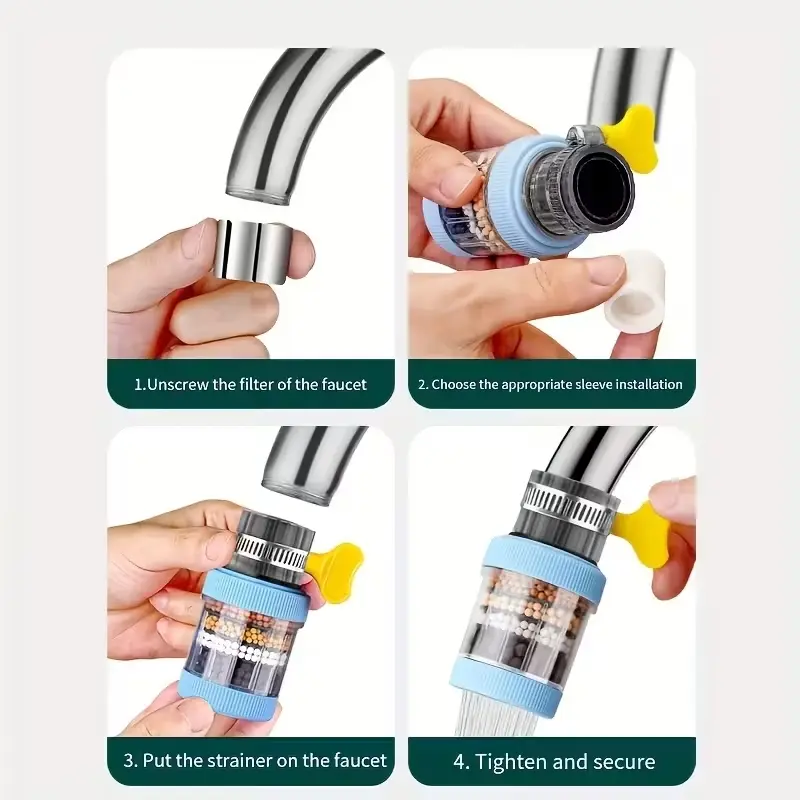 1.Unscrew the filter of the faucet

2. Choose the appropriate sleeve installation

3. Put the strainer on the faucet

4. Tighten and secure