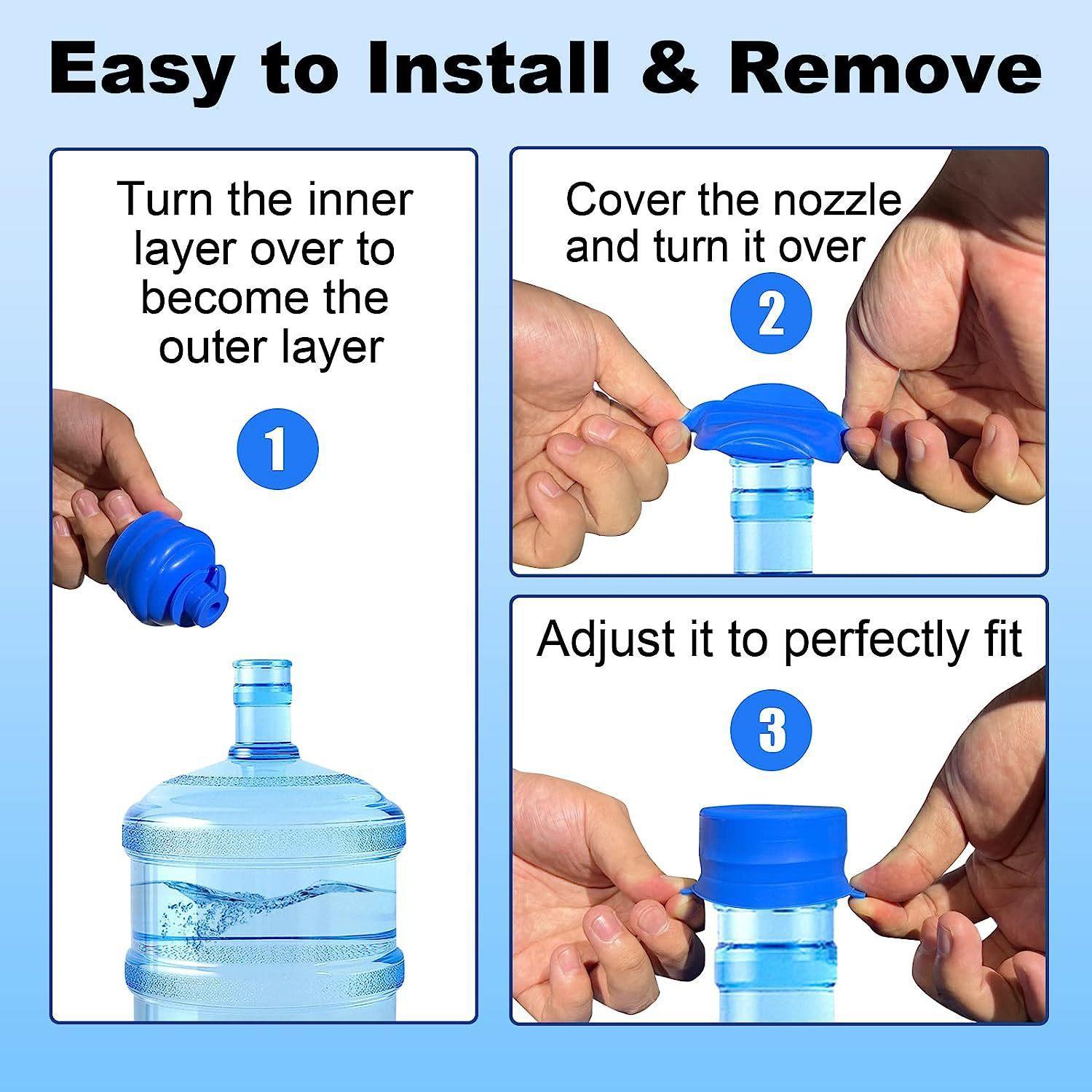 Easy to Install & Remove

Turn the inner layer over to become the outer layer

1

Cover the nozzle and turn it over

2

Adjust it to perfectly fit

3