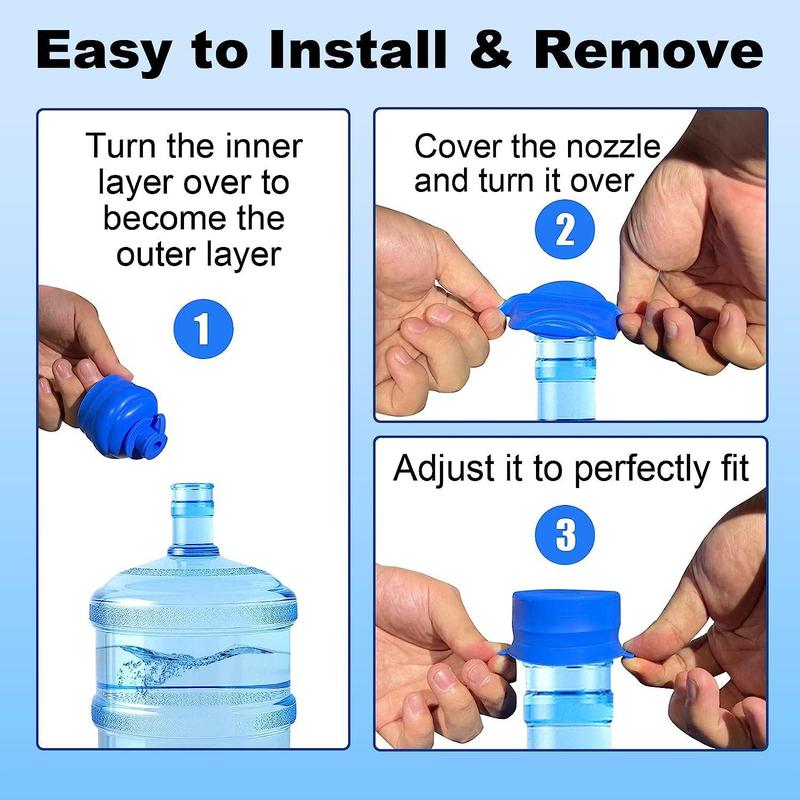 Easy to Install & Remove

Turn the inner layer over to become the outer layer

1

Cover the nozzle and turn it over

2

Adjust it to perfectly fit

3