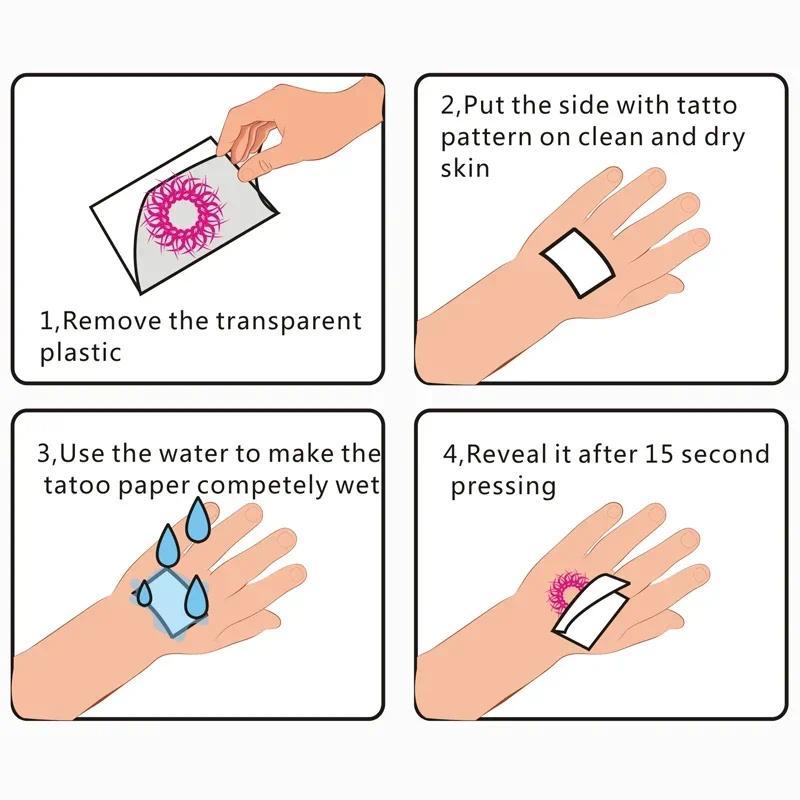 1,Remove the transparent plastic

2,Put the side with tatto pattern on clean and dry skin

3,Use the water to make the tatoo paper competely wet

4,Reveal it after 15 second pressing