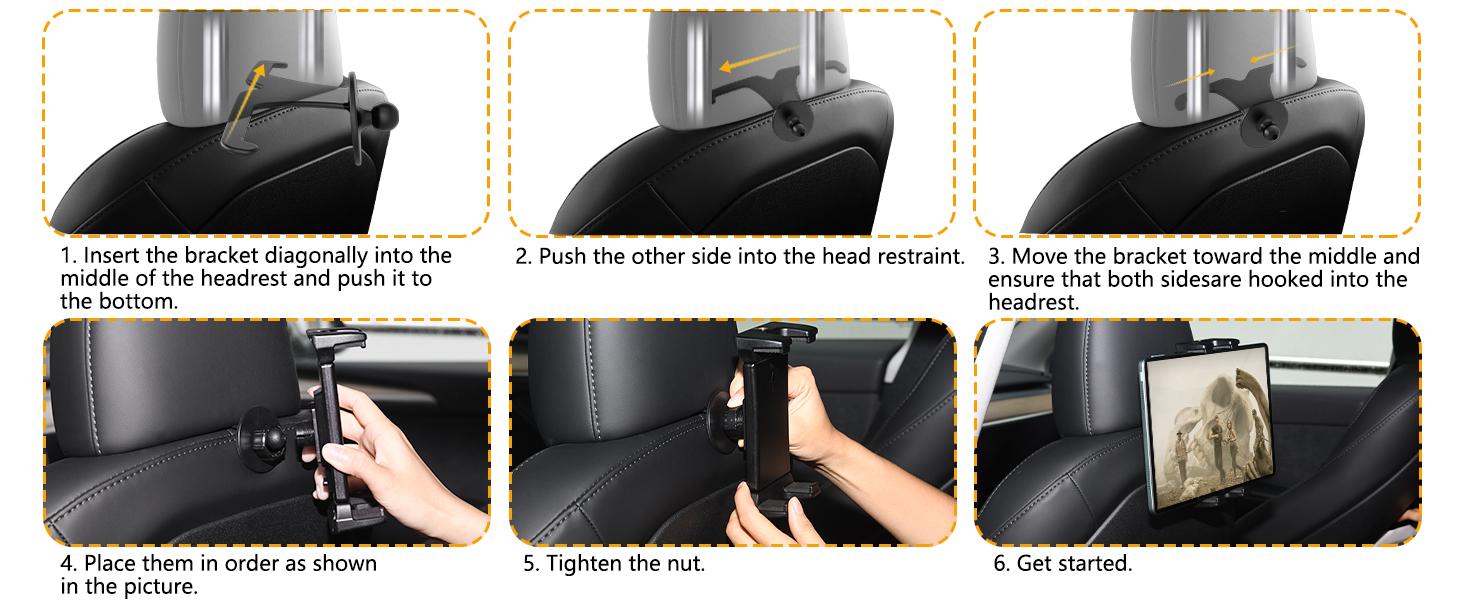 1. Insert the bracket diagonally into the middle of the headrest and push it to the bottom.

2. Push the other side into the head restraint.

3. Move the bracket toward the middle and ensure that both sidesare hooked into the headrest.

4. Place them in order as shown in the picture.

5. Tighten the nut.

6. Get started.