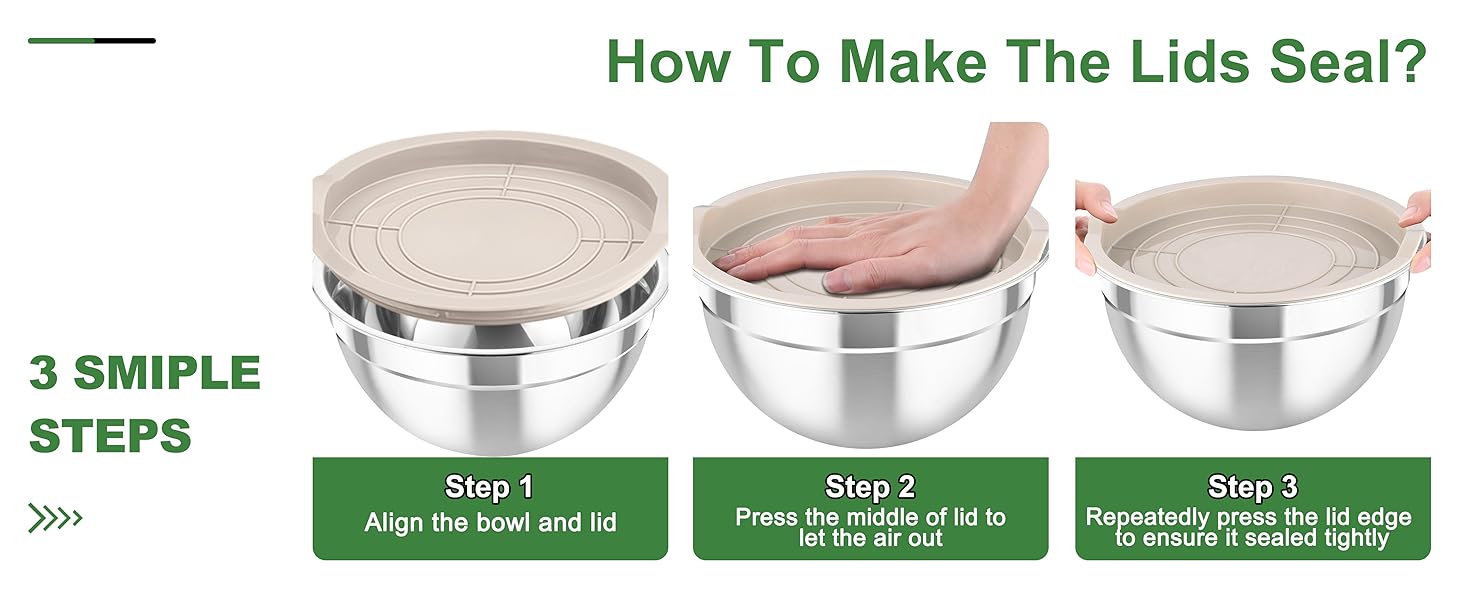 How To Make The Lids Seal?

3 SMIPLE STEPS

Step 1
Align the bowl and lid

Step 2
Press the middle of lid to let the air out

Step 3
Repeatedly press the lid edge to ensure it sealed tightly