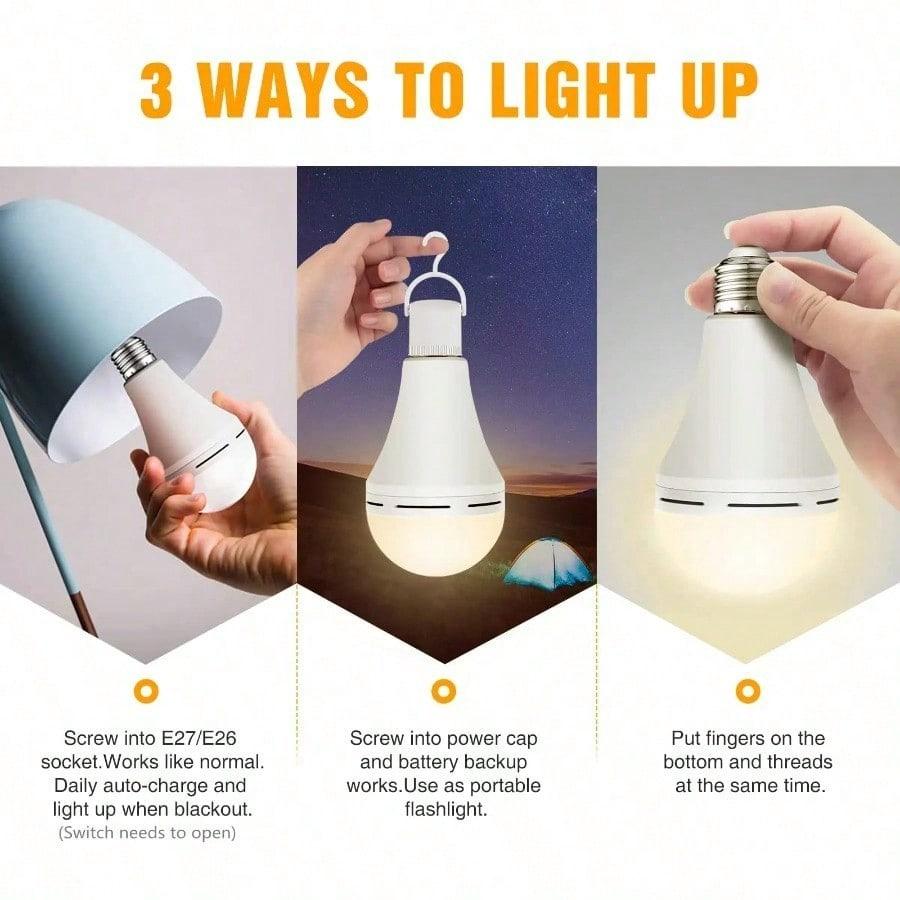 3 WAYS TO LIGHT UP

Screw into E27/E26 socket.Works like normal. Daily auto-charge and light up when blackout.
(Switch needs to open)

Screw into power cap and battery backup works.Use as portable flashlight.

Put fingers on the bottom and threads at the same time.