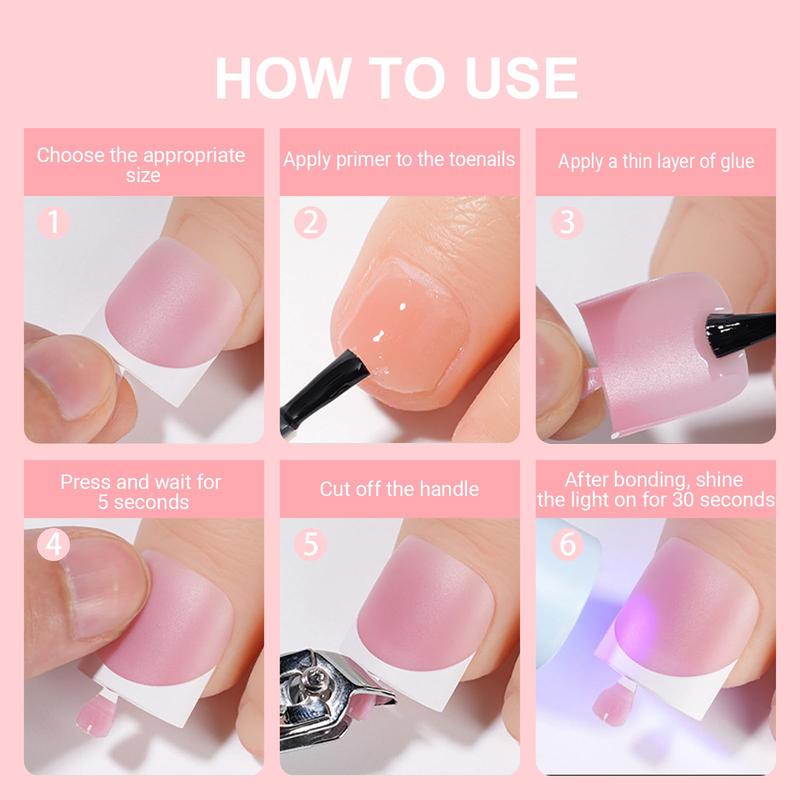 HOW TO USE

Choose the appropriate size

1

Apply primer to the toenails

2

Apply a thin layer of glue

3

Press and wait for 5 seconds

4

Cut off the handle

5

After bonding, shine the light on for 30 seconds

6