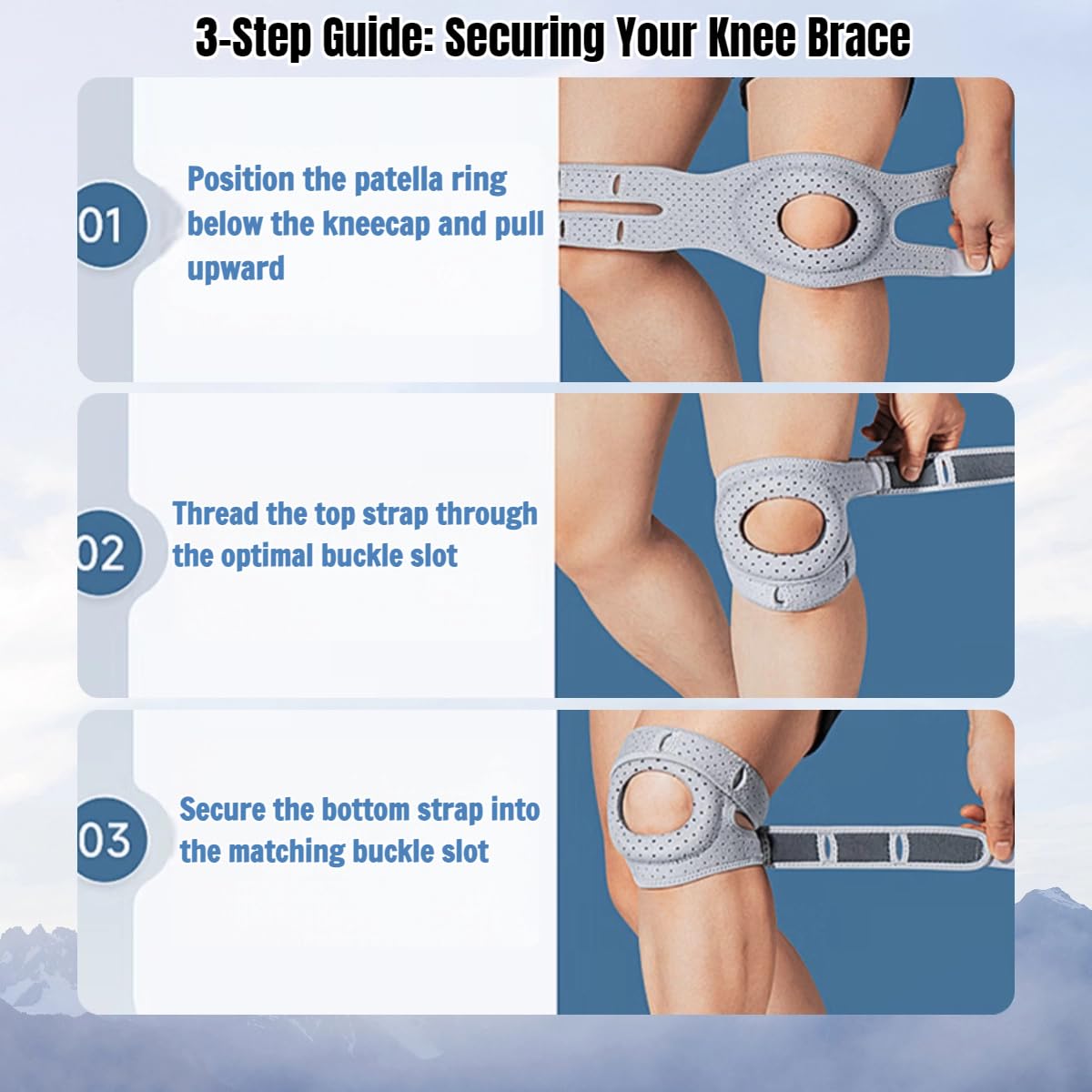 3-Step Guide: Securing Your Knee Brace

01

Position the patella ring below the kneecap and pull upward

02

Thread the top strap through the optimal buckle slot

03

Secure the bottom strap into the matching buckle slot