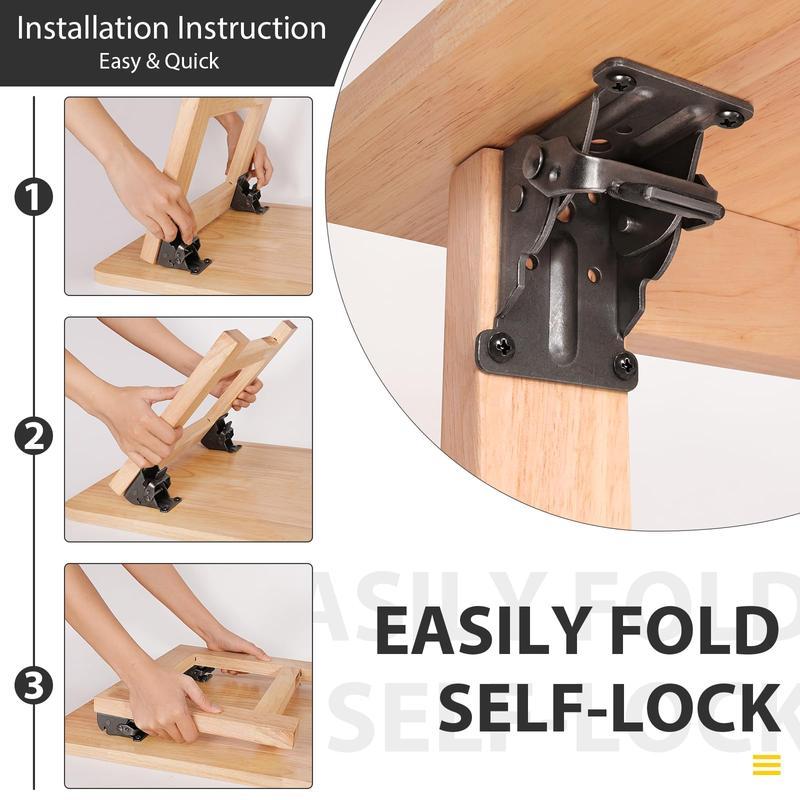 Installation Instruction
Easy & Quick

1

2

3

EASILY FOLD
SELF-LOCK